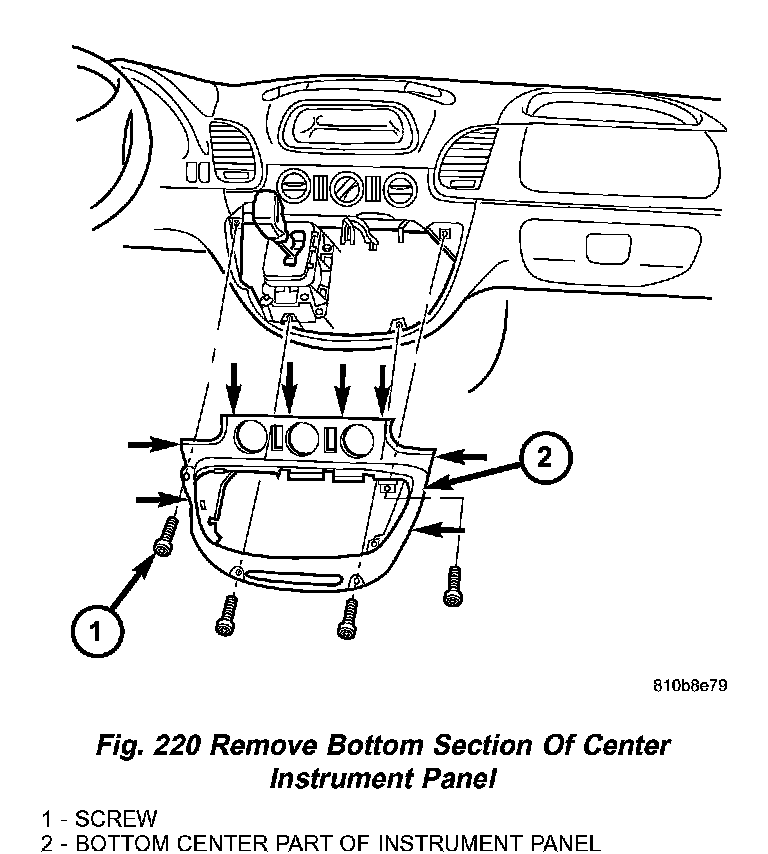 2

1

810b8e79

Fig. 220 Remove Bottom Section Of Center Instrument Panel

1 - SCREW
2 - BOTTOM CENTER PART OF INSTRUMENT PANEL