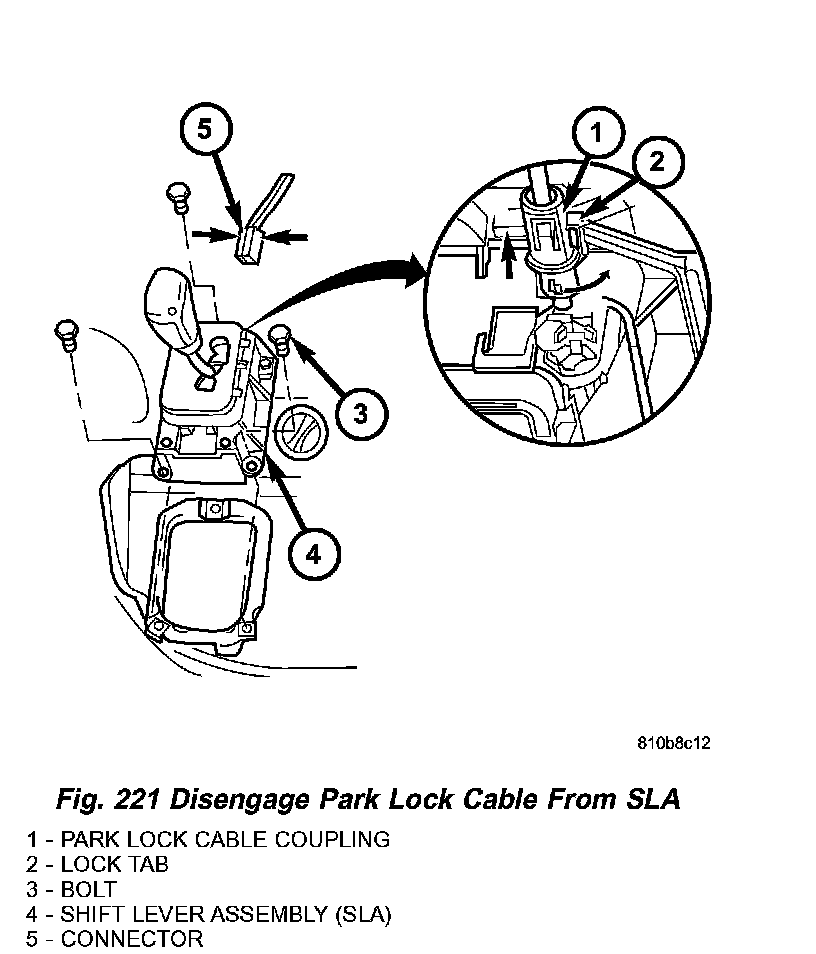 5

1

2

3

4

810b8c12

Fig. 221 Disengage Park Lock Cable From SLA

1 - PARK LOCK CABLE COUPLING
2 - LOCK TAB
3 - BOLT
4 - SHIFT LEVER ASSEMBLY (SLA)
5 - CONNECTOR