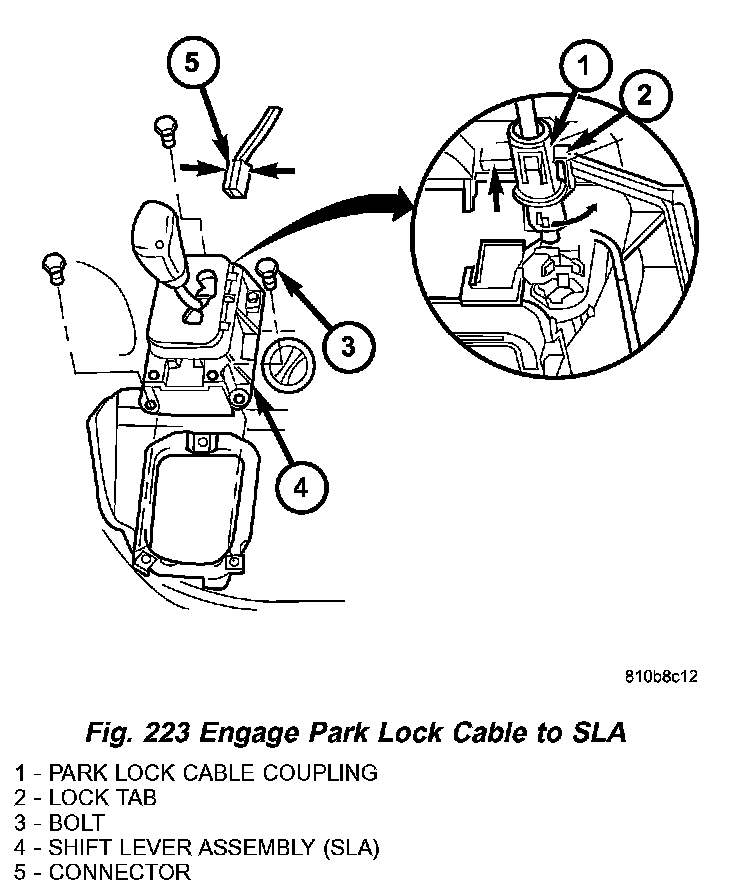 5

1

2

3

4

810b8c12

Fig. 223 Engage Park Lock Cable to SLA

1 - PARK LOCK CABLE COUPLING
2 - LOCK TAB
3 - BOLT
4 - SHIFT LEVER ASSEMBLY (SLA)
5 - CONNECTOR