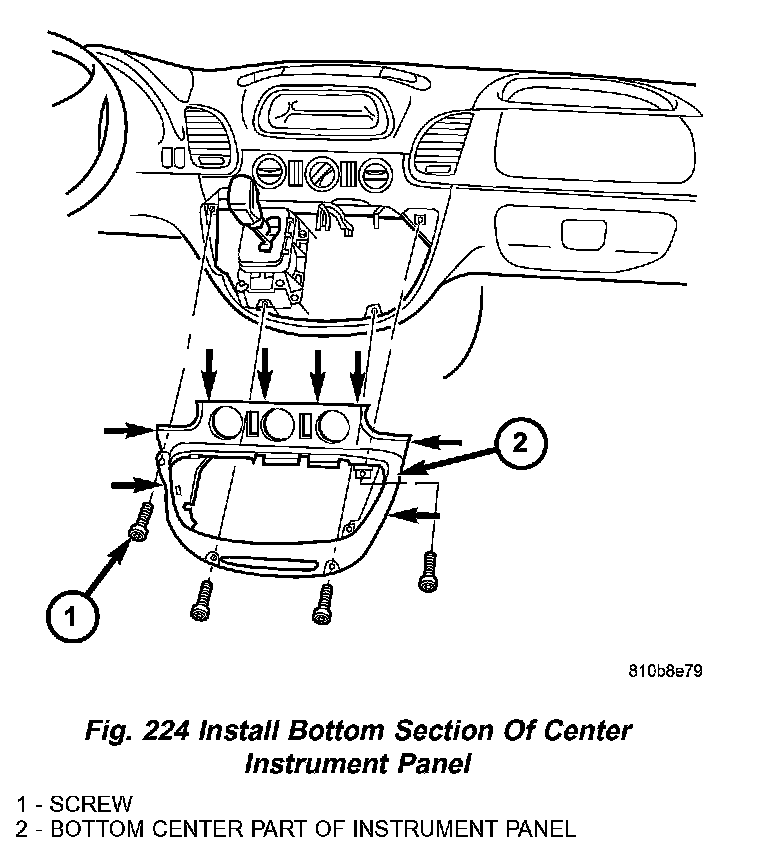 2

1

810b8e79

Fig. 224 Install Bottom Section Of Center Instrument Panel

1 - SCREW
2 - BOTTOM CENTER PART OF INSTRUMENT PANEL