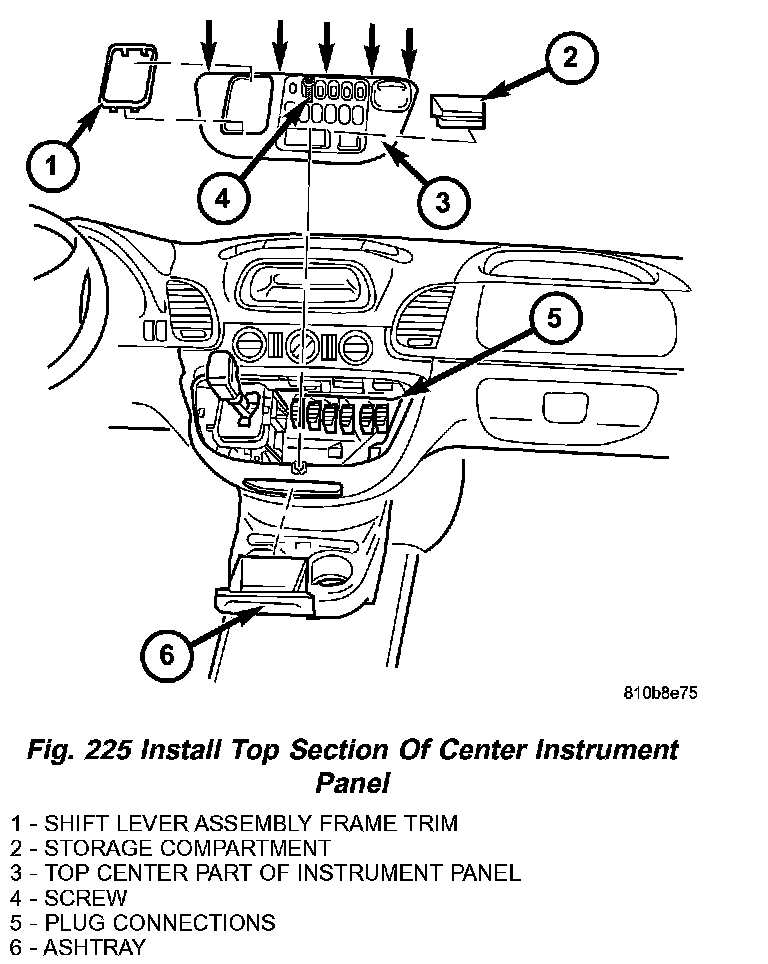 2

1

4

3

5

6

810b8e75

Fig. 225 Install Top Section Of Center Instrument Panel

1 - SHIFT LEVER ASSEMBLY FRAME TRIM
2 - STORAGE COMPARTMENT
3 - TOP CENTER PART OF INSTRUMENT PANEL
4 - SCREW
5 - PLUG CONNECTIONS
6 - ASHTRAY