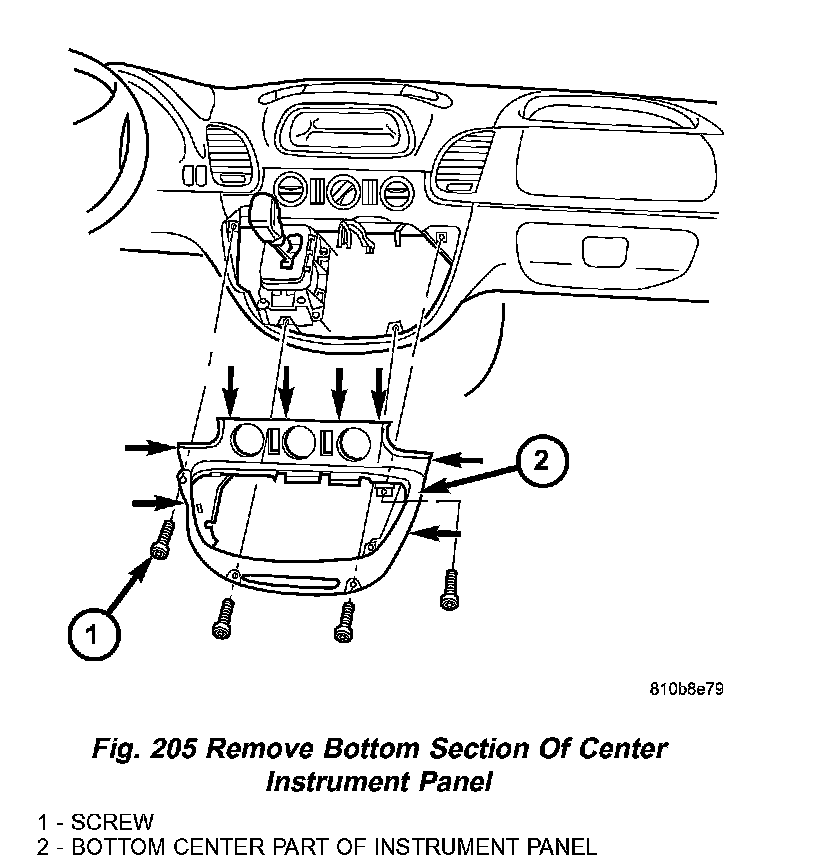 2

1

810b8e79

Fig. 205 Remove Bottom Section Of Center Instrument Panel

1 - SCREW
2 - BOTTOM CENTER PART OF INSTRUMENT PANEL