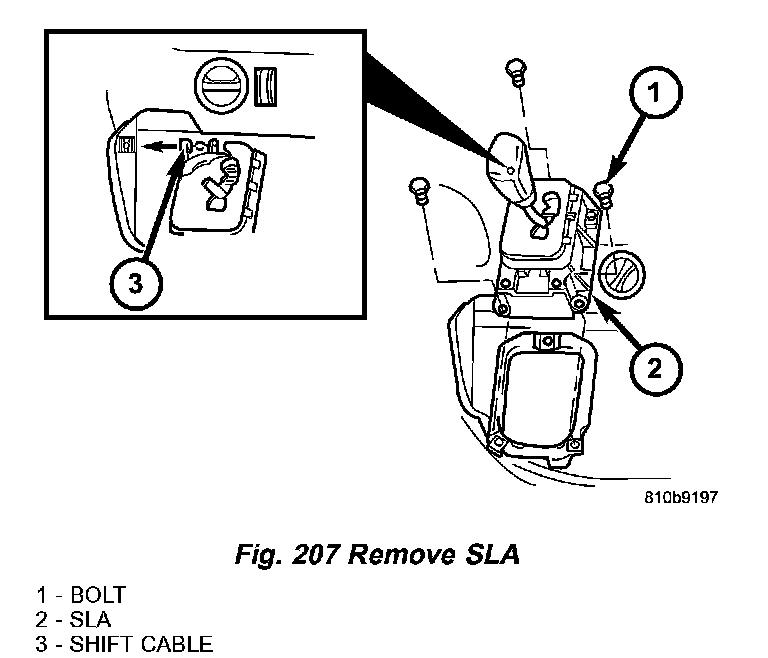 3

1

2

810b9197

Fig. 207 Remove SLA

1 - BOLT
2 - SLA
3 - SHIFT CABLE