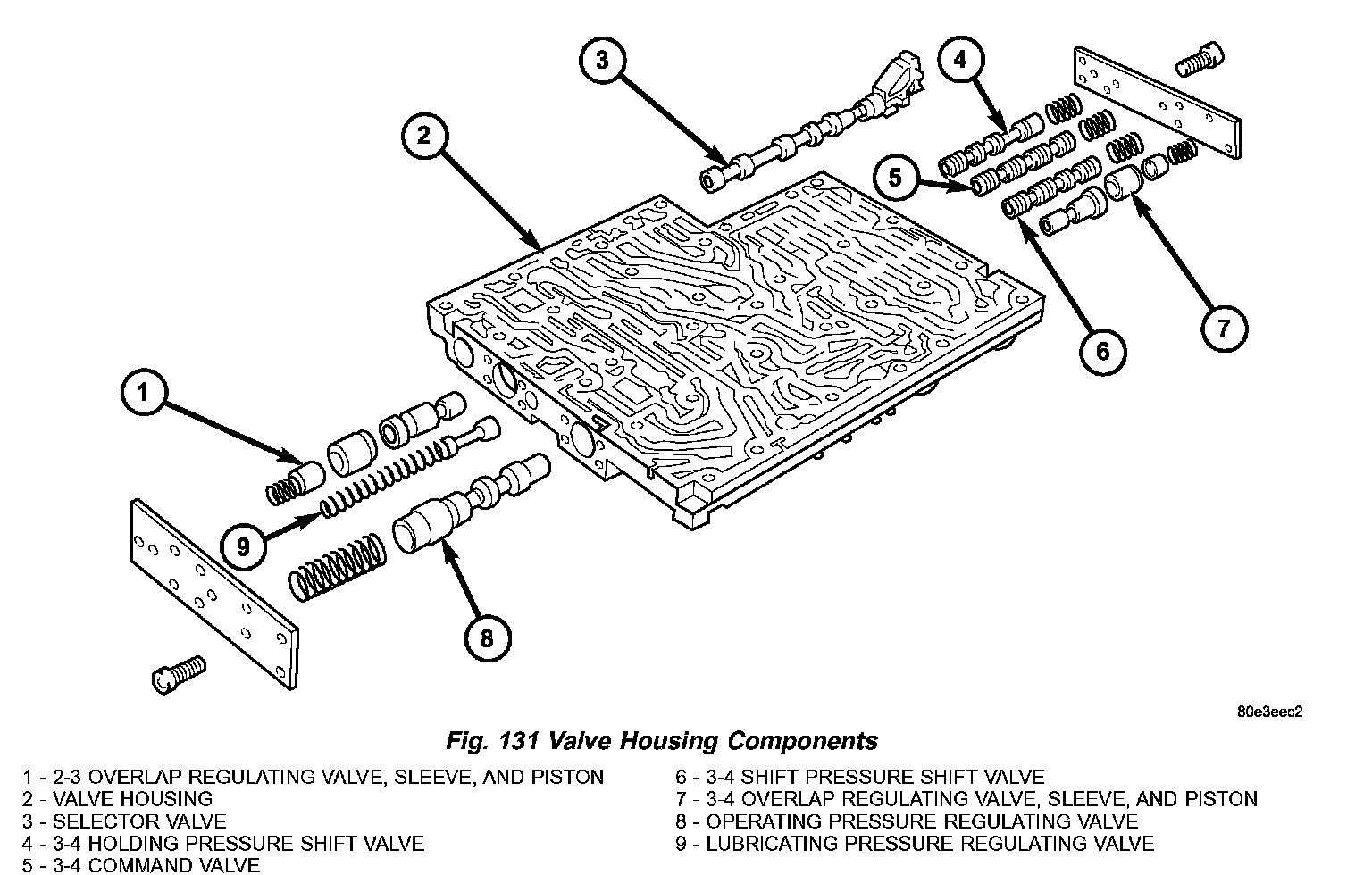 3

4

2

5

7

6

1

9

8

80e3eec2

Fig. 131 Valve Housing Components

1 - 2-3 OVERLAP REGULATING VALVE, SLEEVE, AND PISTON
2 - VALVE HOUSING
3 - SELECTOR VALVE
4 - 3-4 HOLDING PRESSURE SHIFT VALVE
5 - 3-4 COMMAND VALVE

6 - 3-4 SHIFT PRESSURE SHIFT VALVE
7 - 3-4 OVERLAP REGULATING VALVE, SLEEVE, AND PISTON
8 - OPERATING PRESSURE REGULATING VALVE
9 - LUBRICATING PRESSURE REGULATING VALVE