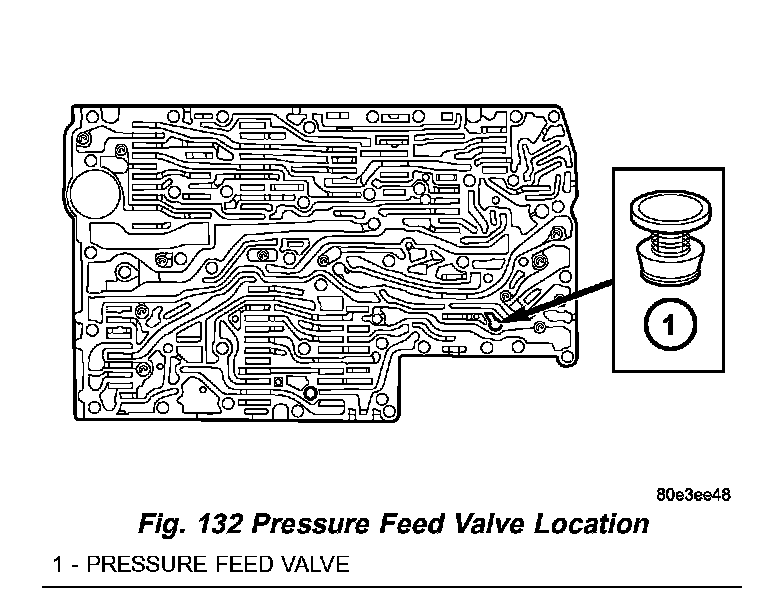 1

80e3ee48

Fig. 132 Pressure Feed Valve Location

1 - PRESSURE FEED VALVE