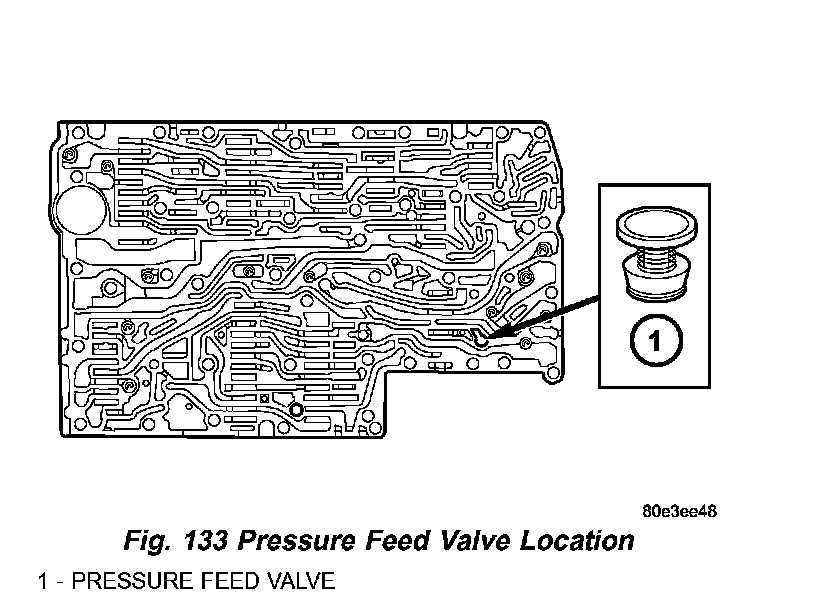 1

80e3ee48

Fig. 133 Pressure Feed Valve Location

1 - PRESSURE FEED VALVE