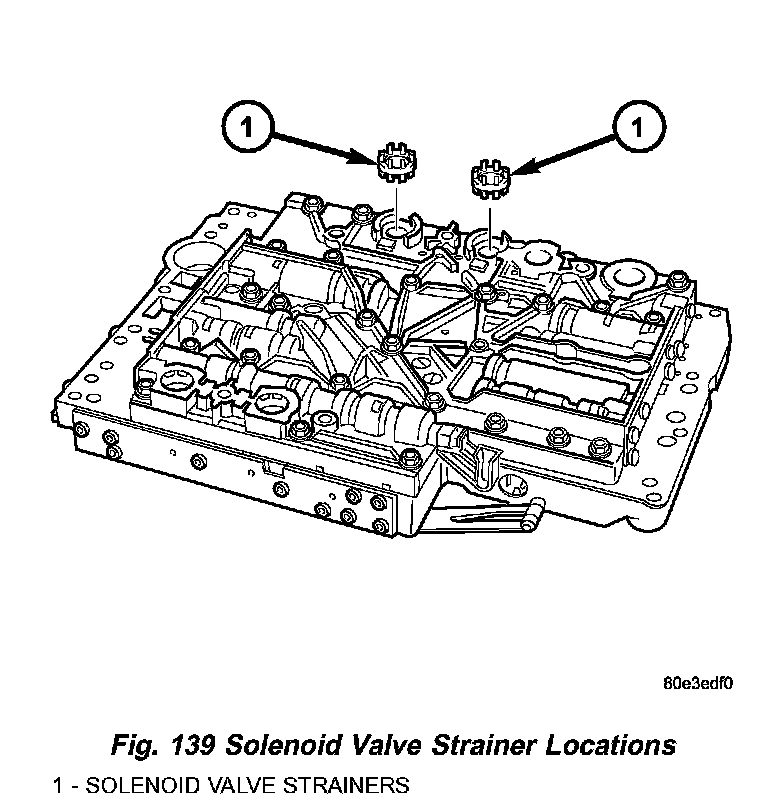 1

1

80e3edf0

Fig. 139 Solenoid Valve Strainer Locations

1 - SOLENOID VALVE STRAINERS