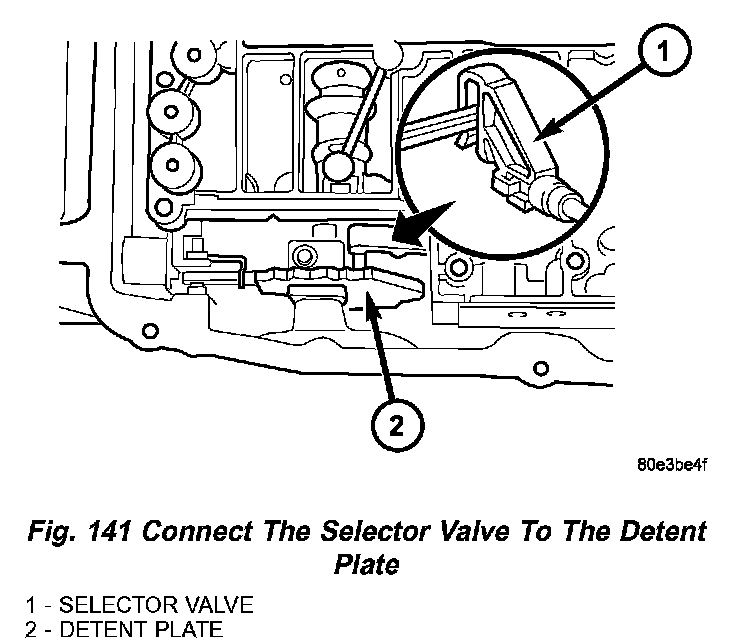 1

2

80e3be4f

Fig. 141 Connect The Selector Valve To The Detent Plate

1 - SELECTOR VALVE
2 - DETENT PLATE