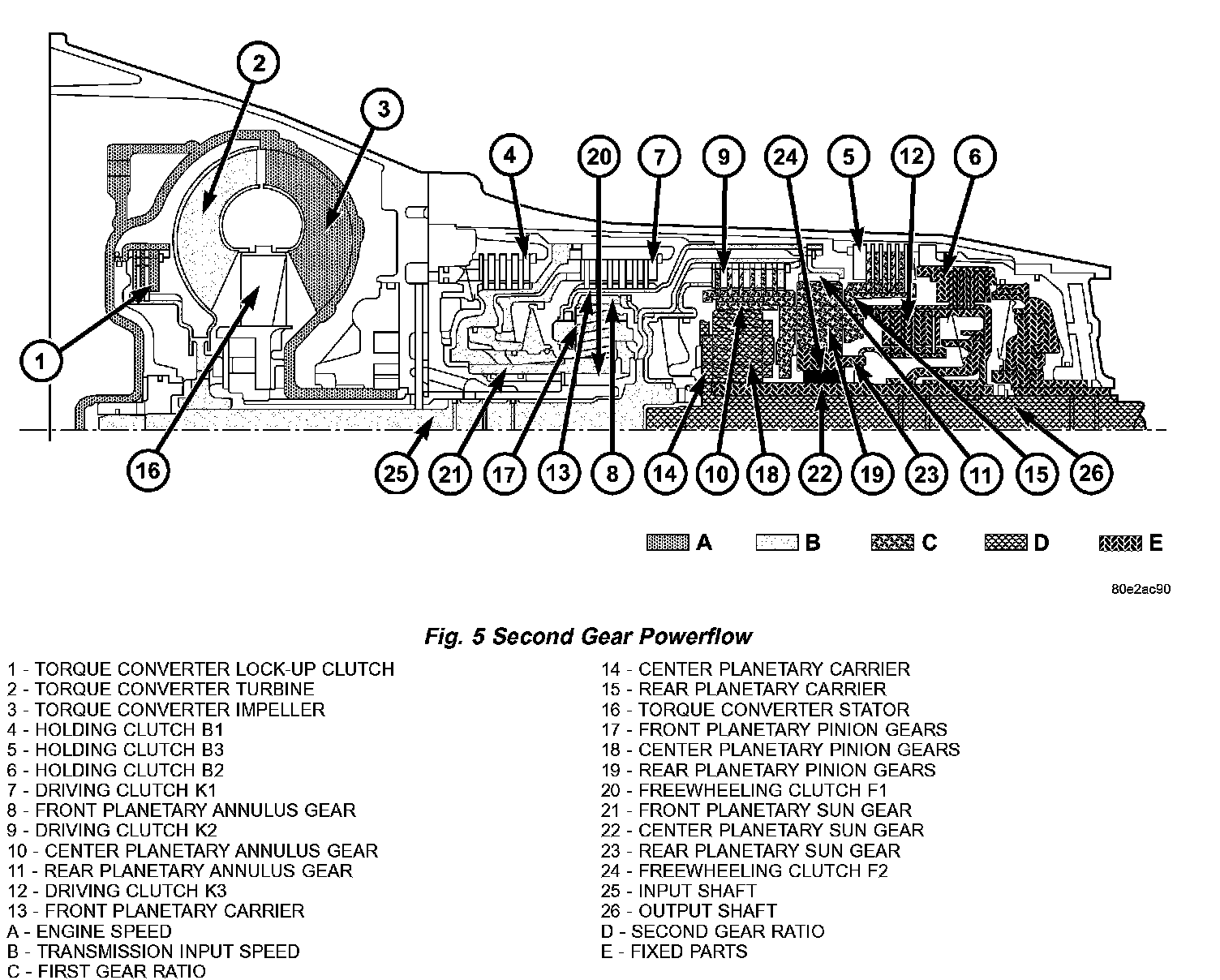 2
3
4
20
7
9
24
5
12
6
1
16
25
21
17
13
8
14
10
18
22
19
23
11
15
26

A B C D E

80e2ac90

Fig. 5 Second Gear Powerflow

1 - TORQUE CONVERTER LOCK-UP CLUTCH
2 - TORQUE CONVERTER TURBINE
3 - TORQUE CONVERTER IMPELLER
4 - HOLDING CLUTCH B1
5 - HOLDING CLUTCH B3
6 - HOLDING CLUTCH B2
7 - DRIVING CLUTCH K1
8 - FRONT PLANETARY ANNULUS GEAR
9 - DRIVING CLUTCH K2
10 - CENTER PLANETARY ANNULUS GEAR
11 - REAR PLANETARY ANNULUS GEAR
12 - DRIVING CLUTCH K3
13 - FRONT PLANETARY CARRIER
A - ENGINE SPEED
B - TRANSMISSION INPUT SPEED
C - FIRST GEAR RATIO

14 - CENTER PLANETARY CARRIER
15 - REAR PLANETARY CARRIER
16 - TORQUE CONVERTER STATOR
17 - FRONT PLANETARY PINION GEARS
18 - CENTER PLANETARY PINION GEARS
19 - REAR PLANETARY PINION GEARS
20 - FREEWHEELING CLUTCH F1
21 - FRONT PLANETARY SUN GEAR
22 - CENTER PLANETARY SUN GEAR
23 - REAR PLANETARY SUN GEAR
24 - FREEWHEELING CLUTCH F2
25 - INPUT SHAFT
26 - OUTPUT SHAFT
D - SECOND GEAR RATIO
E - FIXED PARTS