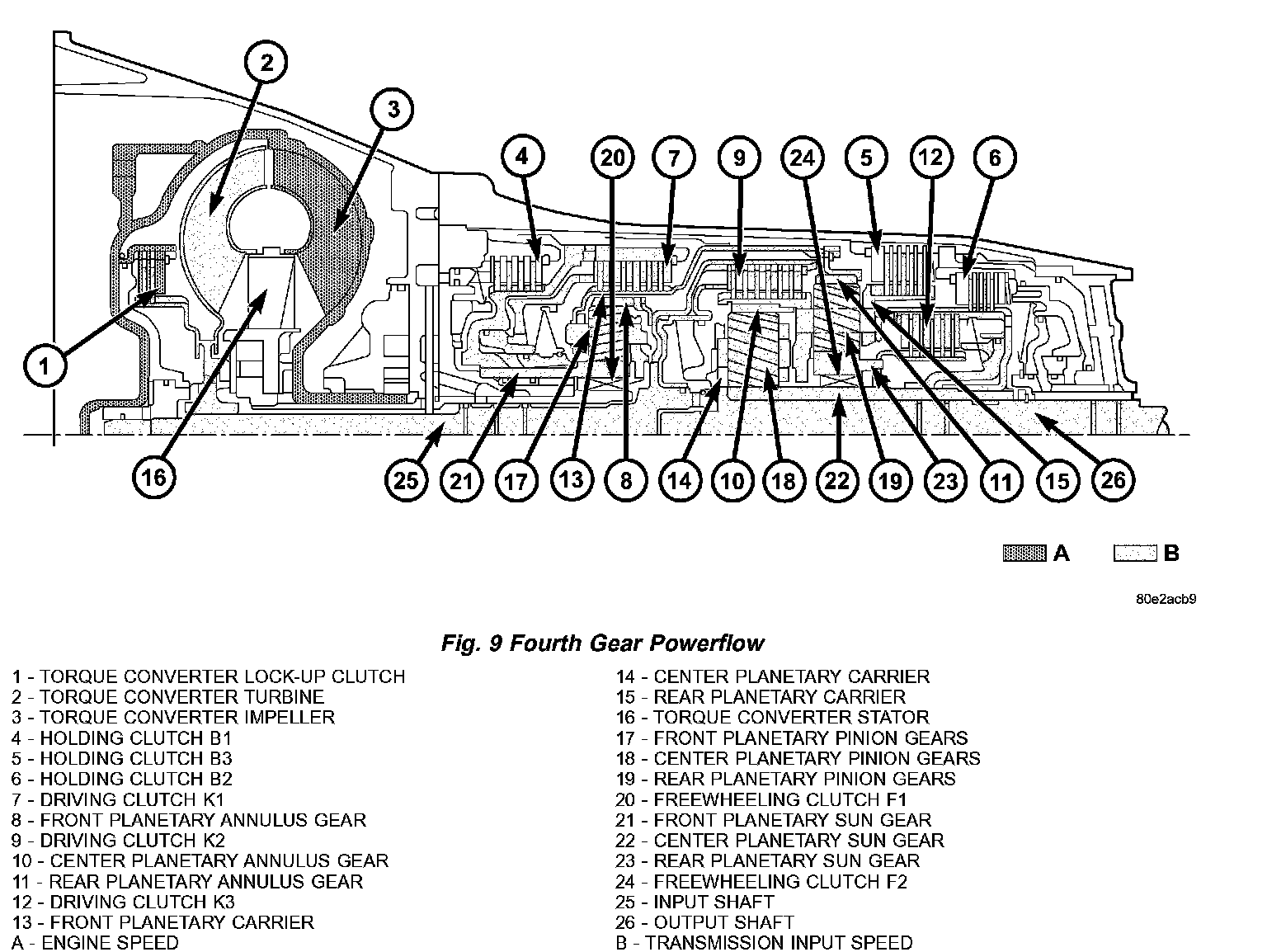 2
3
4
20
7
9
24
5
12
6
1
16
25
21
17
13
8
14
10
18
22
19
23
11
15
26

A
B

80e2acb9

Fig. 9 Fourth Gear Powerflow

1 - TORQUE CONVERTER LOCK-UP CLUTCH
2 - TORQUE CONVERTER TURBINE
3 - TORQUE CONVERTER IMPELLER
4 - HOLDING CLUTCH B1
5 - HOLDING CLUTCH B3
6 - HOLDING CLUTCH B2
7 - DRIVING CLUTCH K1
8 - FRONT PLANETARY ANNULUS GEAR
9 - DRIVING CLUTCH K2
10 - CENTER PLANETARY ANNULUS GEAR
11 - REAR PLANETARY ANNULUS GEAR
12 - DRIVING CLUTCH K3
13 - FRONT PLANETARY CARRIER
A - ENGINE SPEED

14 - CENTER PLANETARY CARRIER
15 - REAR PLANETARY CARRIER
16 - TORQUE CONVERTER STATOR
17 - FRONT PLANETARY PINION GEARS
18 - CENTER PLANETARY PINION GEARS
19 - REAR PLANETARY PINION GEARS
20 - FREEWHEELING CLUTCH F1
21 - FRONT PLANETARY SUN GEAR
22 - CENTER PLANETARY SUN GEAR
23 - REAR PLANETARY SUN GEAR
24 - FREEWHEELING CLUTCH F2
25 - INPUT SHAFT
26 - OUTPUT SHAFT
B - TRANSMISSION INPUT SPEED