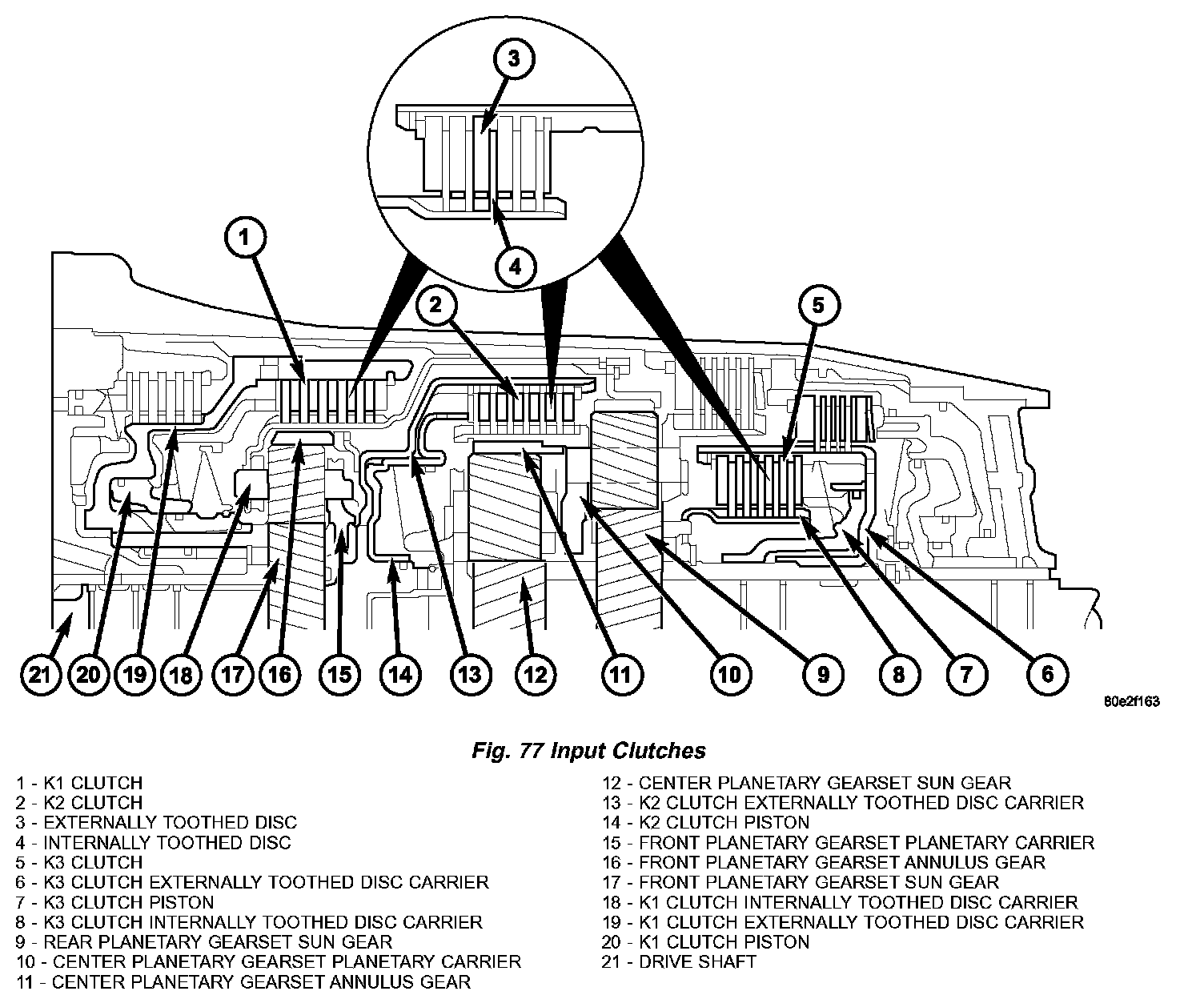 3

4

1

2

5

21 20 19 18 17 16 15 14 13 12 11 10 9 8 7 6

80e2f163

Fig. 77 Input Clutches

1 - K1 CLUTCH
2 - K2 CLUTCH
3 - EXTERNALLY TOOTHED DISC
4 - INTERNALLY TOOTHED DISC
5 - K3 CLUTCH
6 - K3 CLUTCH EXTERNALLY TOOTHED DISC CARRIER
7 - K3 CLUTCH PISTON
8 - K3 CLUTCH INTERNALLY TOOTHED DISC CARRIER
9 - REAR PLANETARY GEARSET SUN GEAR
10 - CENTER PLANETARY GEARSET PLANETARY CARRIER
11 - CENTER PLANETARY GEARSET ANNULUS GEAR
12 - CENTER PLANETARY GEARSET SUN GEAR
13 - K2 CLUTCH EXTERNALLY TOOTHED DISC CARRIER
14 - K2 CLUTCH PISTON
15 - FRONT PLANETARY GEARSET PLANETARY CARRIER
16 - FRONT PLANETARY GEARSET ANNULUS GEAR
17 - FRONT PLANETARY GEARSET SUN GEAR
18 - K1 CLUTCH INTERNALLY TOOTHED DISC CARRIER
19 - K1 CLUTCH EXTERNALLY TOOTHED DISC CARRIER
20 - K1 CLUTCH PISTON
21 - DRIVE SHAFT