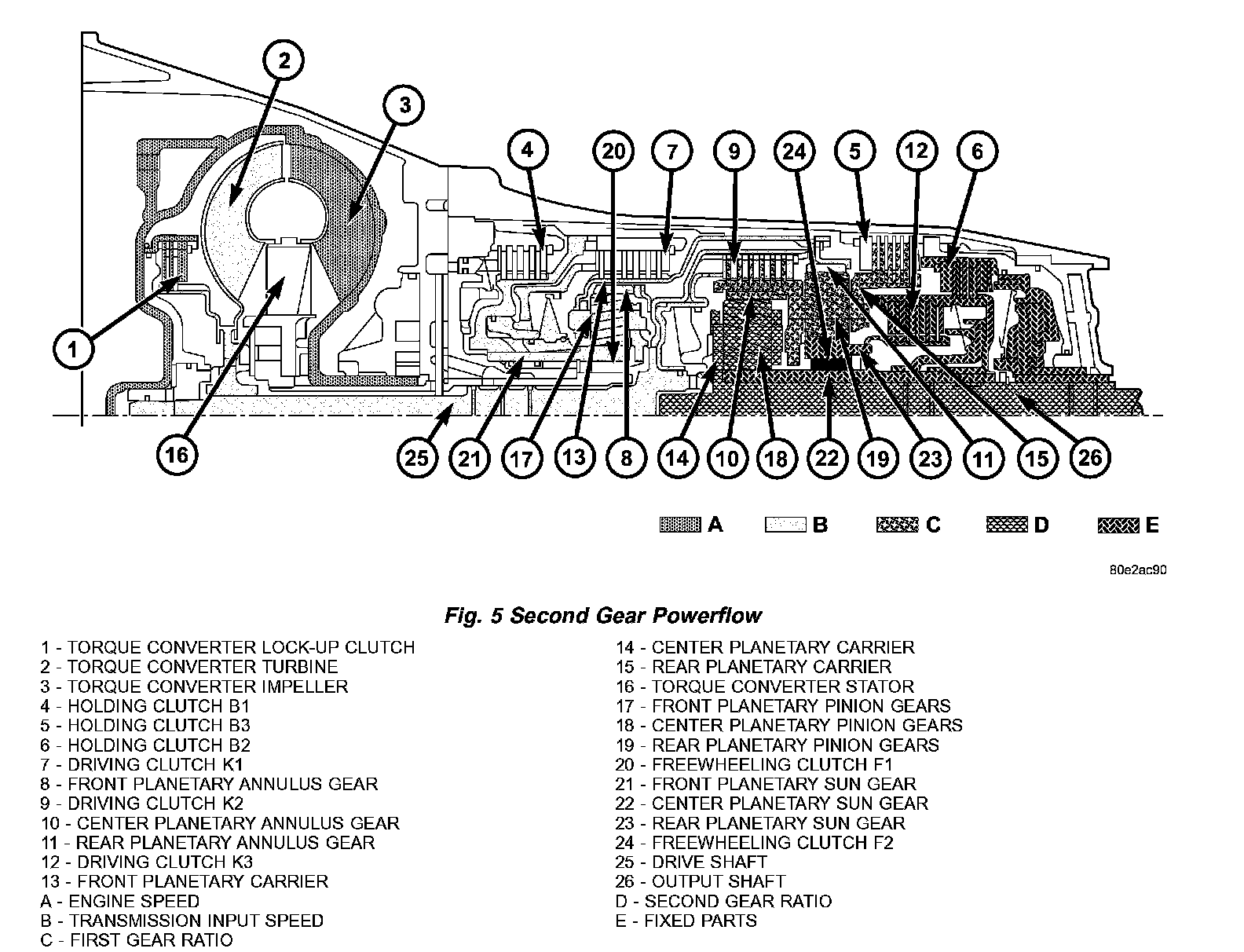 2
3
4
20
7
9
24
5
12
6
1
16
25
21
17
13
8
14
10
18
22
19
23
11
15
26

A B C D E

80e2ac90

Fig. 5 Second Gear Powerflow

1 - TORQUE CONVERTER LOCK-UP CLUTCH
2 - TORQUE CONVERTER TURBINE
3 - TORQUE CONVERTER IMPELLER
4 - HOLDING CLUTCH B1
5 - HOLDING CLUTCH B3
6 - HOLDING CLUTCH B2
7 - DRIVING CLUTCH K1
8 - FRONT PLANETARY ANNULUS GEAR
9 - DRIVING CLUTCH K2
10 - CENTER PLANETARY ANNULUS GEAR
11 - REAR PLANETARY ANNULUS GEAR
12 - DRIVING CLUTCH K3
13 - FRONT PLANETARY CARRIER
A - ENGINE SPEED
B - TRANSMISSION INPUT SPEED
C - FIRST GEAR RATIO

14 - CENTER PLANETARY CARRIER
15 - REAR PLANETARY CARRIER
16 - TORQUE CONVERTER STATOR
17 - FRONT PLANETARY PINION GEARS
18 - CENTER PLANETARY PINION GEARS
19 - REAR PLANETARY PINION GEARS
20 - FREEWHEELING CLUTCH F1
21 - FRONT PLANETARY SUN GEAR
22 - CENTER PLANETARY SUN GEAR
23 - REAR PLANETARY SUN GEAR
24 - FREEWHEELING CLUTCH F2
25 - DRIVE SHAFT
26 - OUTPUT SHAFT
D - SECOND GEAR RATIO
E - FIXED PARTS