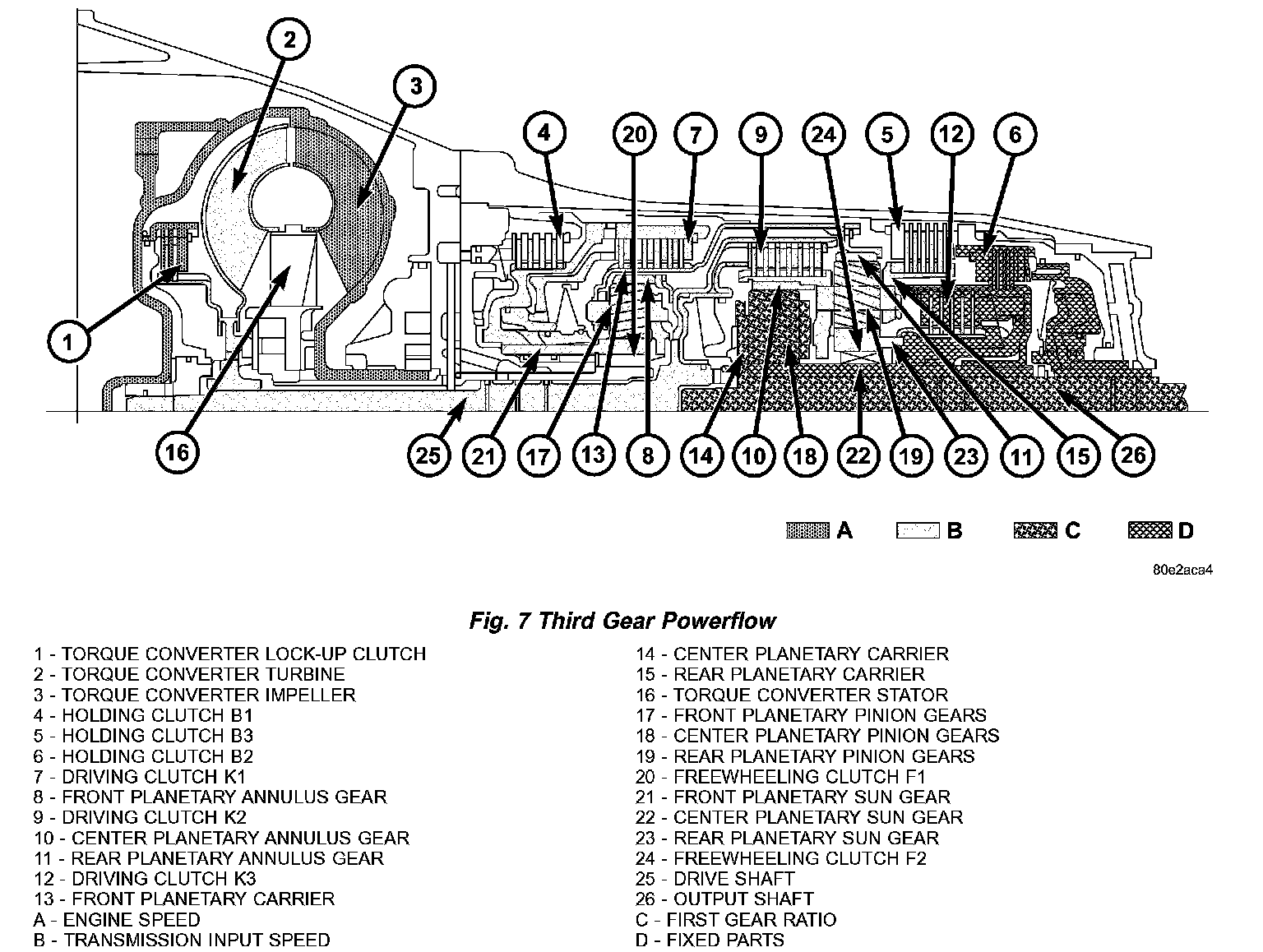 2
3
4
20
7
9
24
5
12
6
1
16
25
21
17
13
8
14
10
18
22
19
23
11
15
26

A B C D

80e2aca4

Fig. 7 Third Gear Powerflow

1 - TORQUE CONVERTER LOCK-UP CLUTCH
2 - TORQUE CONVERTER TURBINE
3 - TORQUE CONVERTER IMPELLER
4 - HOLDING CLUTCH B1
5 - HOLDING CLUTCH B3
6 - HOLDING CLUTCH B2
7 - DRIVING CLUTCH K1
8 - FRONT PLANETARY ANNULUS GEAR
9 - DRIVING CLUTCH K2
10 - CENTER PLANETARY ANNULUS GEAR
11 - REAR PLANETARY ANNULUS GEAR
12 - DRIVING CLUTCH K3
13 - FRONT PLANETARY CARRIER
A - ENGINE SPEED
B - TRANSMISSION INPUT SPEED

14 - CENTER PLANETARY CARRIER
15 - REAR PLANETARY CARRIER
16 - TORQUE CONVERTER STATOR
17 - FRONT PLANETARY PINION GEARS
18 - CENTER PLANETARY PINION GEARS
19 - REAR PLANETARY PINION GEARS
20 - FREEWHEELING CLUTCH F1
21 - FRONT PLANETARY SUN GEAR
22 - CENTER PLANETARY SUN GEAR
23 - REAR PLANETARY SUN GEAR
24 - FREEWHEELING CLUTCH F2
25 - DRIVE SHAFT
26 - OUTPUT SHAFT
C - FIRST GEAR RATIO
D - FIXED PARTS