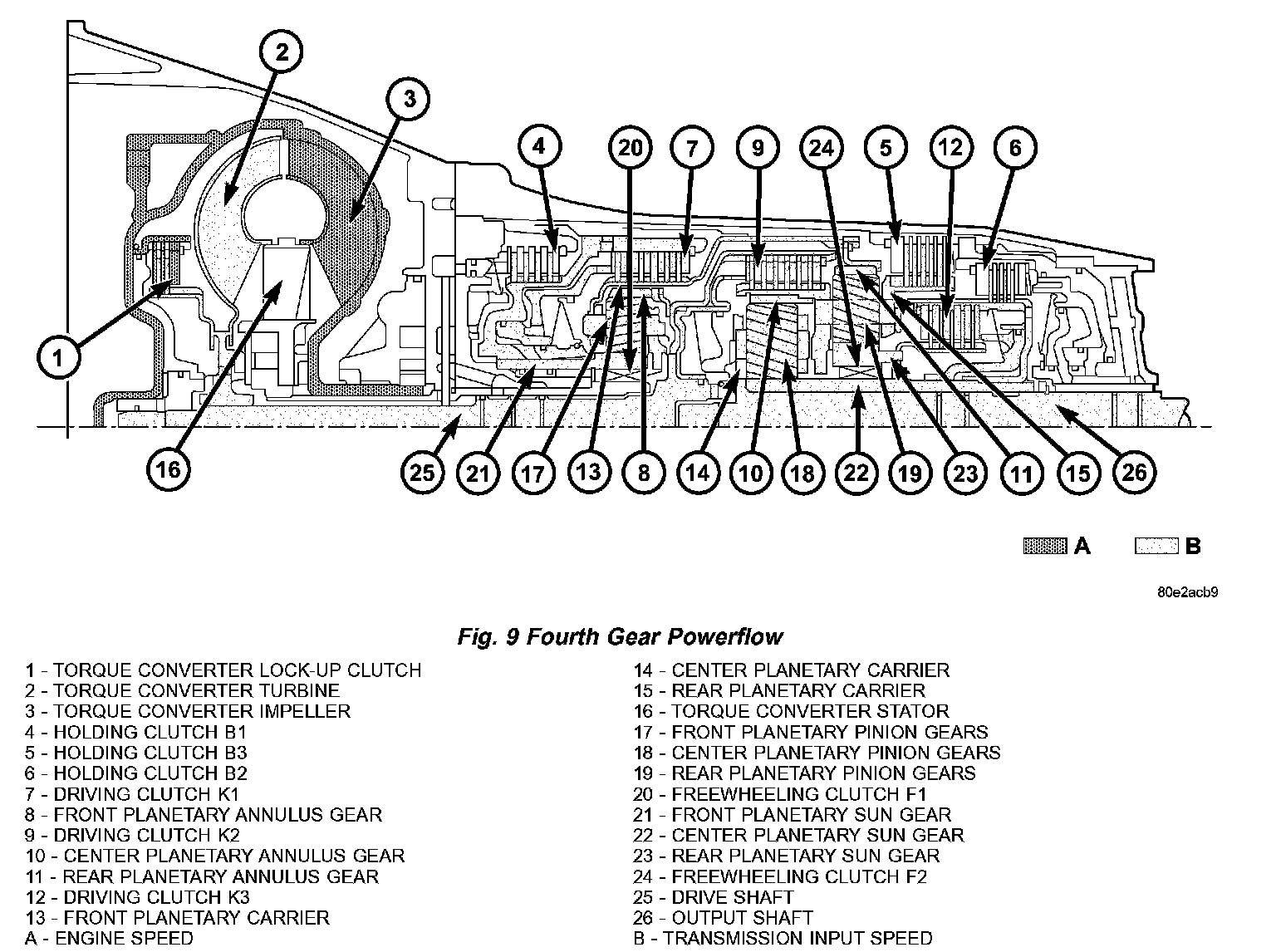 2

3

4

20

7

9

24

5

12

6

1

16

25

21

17

13

8

14

10

18

22

19

23

11

15

26

A B

80e2acb9

Fig. 9 Fourth Gear Powerflow

1 - TORQUE CONVERTER LOCK-UP CLUTCH
2 - TORQUE CONVERTER TURBINE
3 - TORQUE CONVERTER IMPELLER
4 - HOLDING CLUTCH B1
5 - HOLDING CLUTCH B3
6 - HOLDING CLUTCH B2
7 - DRIVING CLUTCH K1
8 - FRONT PLANETARY ANNULUS GEAR
9 - DRIVING CLUTCH K2
10 - CENTER PLANETARY ANNULUS GEAR
11 - REAR PLANETARY ANNULUS GEAR
12 - DRIVING CLUTCH K3
13 - FRONT PLANETARY CARRIER
A - ENGINE SPEED

14 - CENTER PLANETARY CARRIER
15 - REAR PLANETARY CARRIER
16 - TORQUE CONVERTER STATOR
17 - FRONT PLANETARY PINION GEARS
18 - CENTER PLANETARY PINION GEARS
19 - REAR PLANETARY PINION GEARS
20 - FREEWHEELING CLUTCH F1
21 - FRONT PLANETARY SUN GEAR
22 - CENTER PLANETARY SUN GEAR
23 - REAR PLANETARY SUN GEAR
24 - FREEWHEELING CLUTCH F2
25 - DRIVE SHAFT
26 - OUTPUT SHAFT
B - TRANSMISSION INPUT SPEED