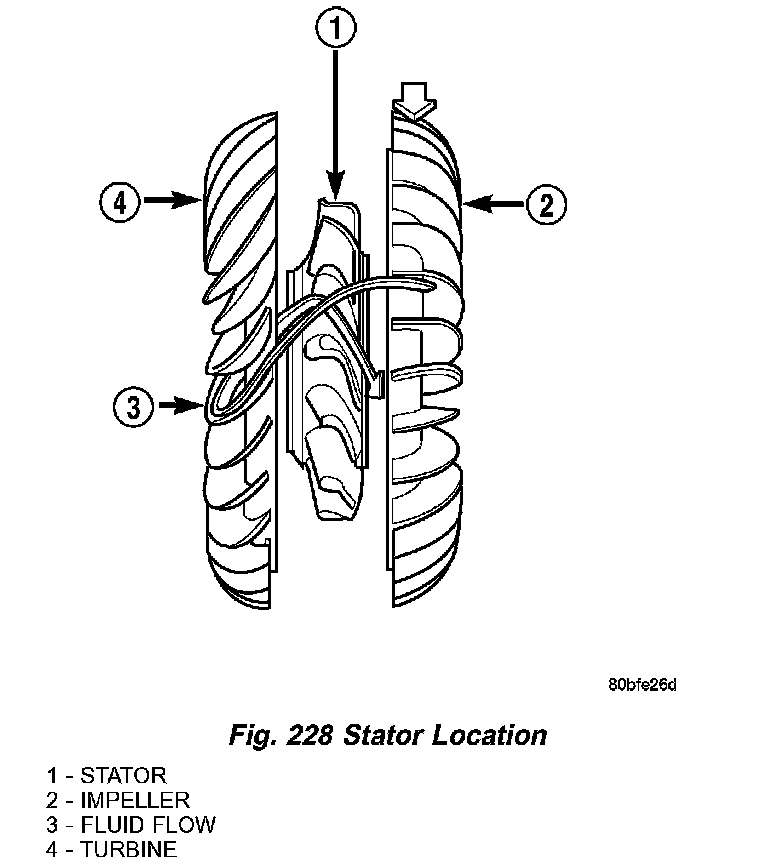 1
4
2
3
80bfe26d

Fig. 228 Stator Location

1 - STATOR
2 - IMPELLER
3 - FLUID FLOW
4 - TURBINE