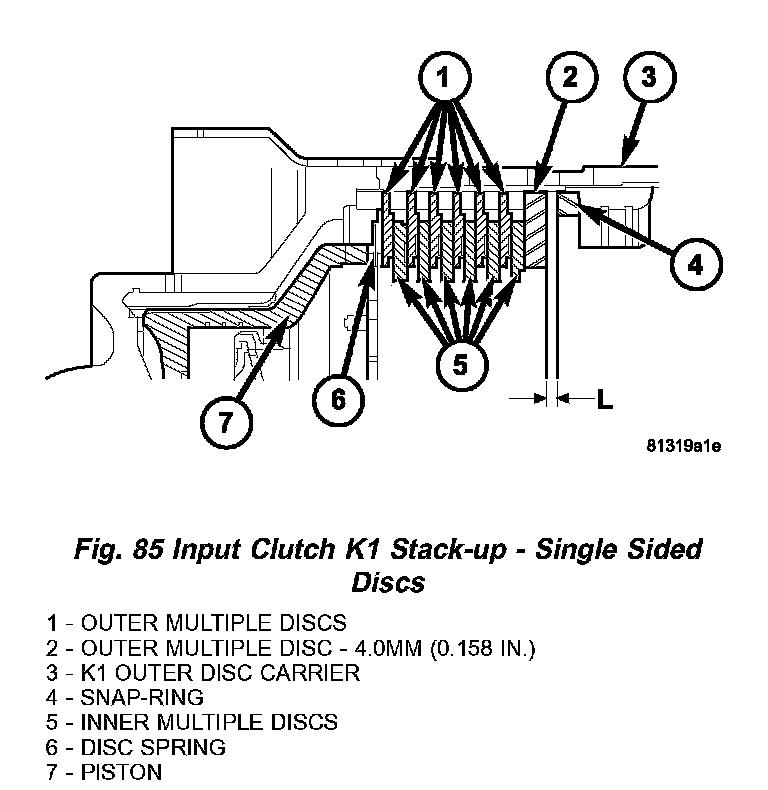 1
2
3
4
5
6
7
L
81319a1e

Fig. 85 Input Clutch K1 Stack-up - Single Sided Discs

1 - OUTER MULTIPLE DISCS
2 - OUTER MULTIPLE DISC - 4.0MM (0.158 IN.)
3 - K1 OUTER DISC CARRIER
4 - SNAP-RING
5 - INNER MULTIPLE DISCS
6 - DISC SPRING
7 - PISTON