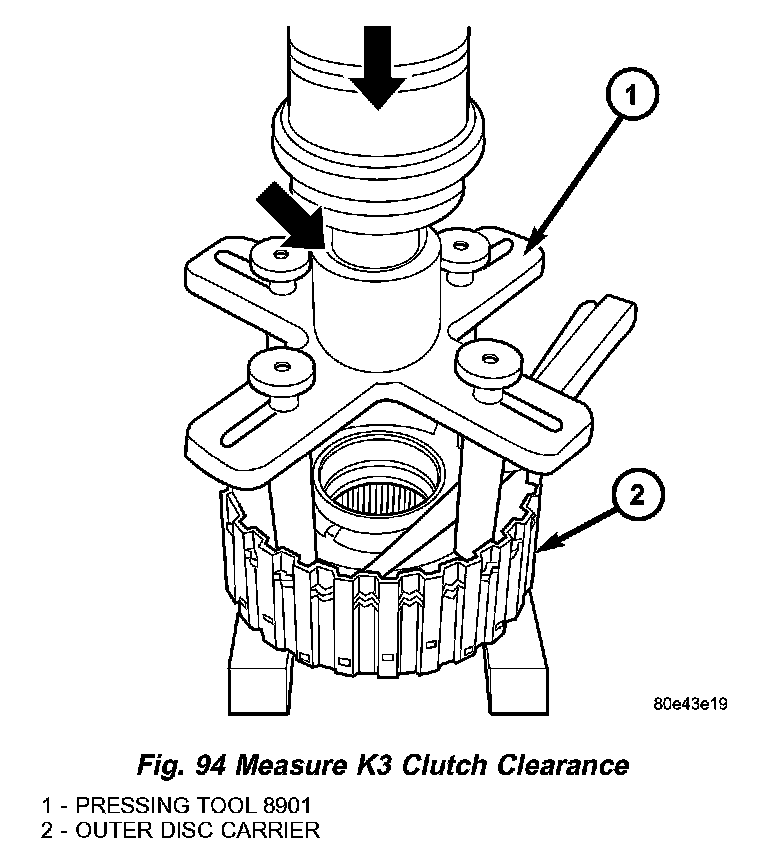 1

2

80e43e19

Fig. 94 Measure K3 Clutch Clearance

1 - PRESSING TOOL 8901
2 - OUTER DISC CARRIER