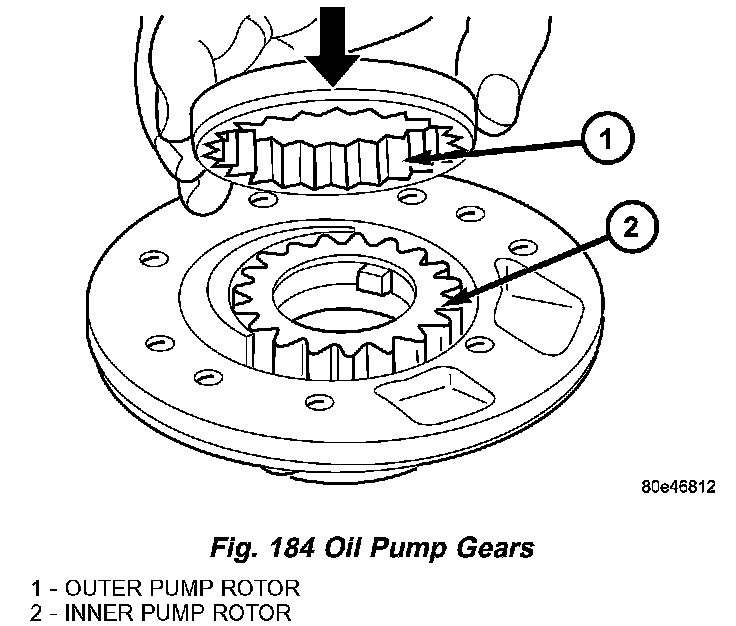 1

2

80e46812

Fig. 184 Oil Pump Gears

1 - OUTER PUMP ROTOR
2 - INNER PUMP ROTOR