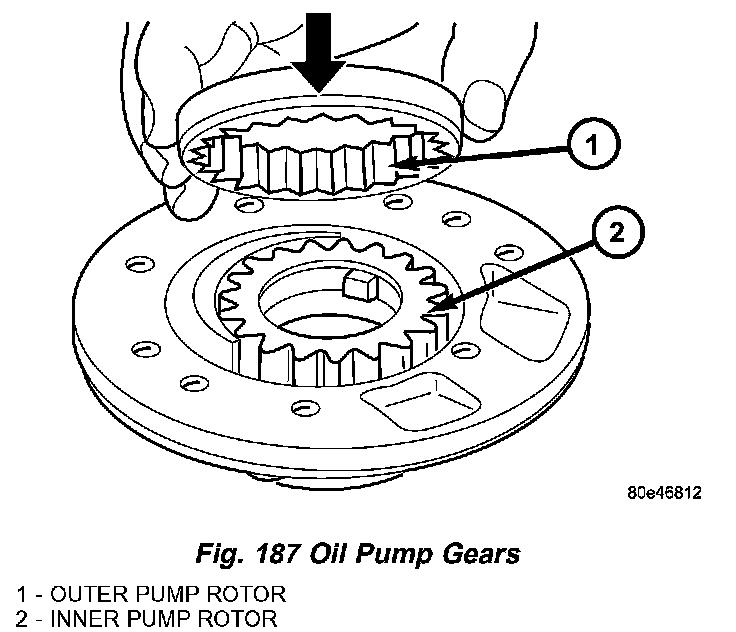 1

2

80e46812

Fig. 187 Oil Pump Gears

1 - OUTER PUMP ROTOR
2 - INNER PUMP ROTOR