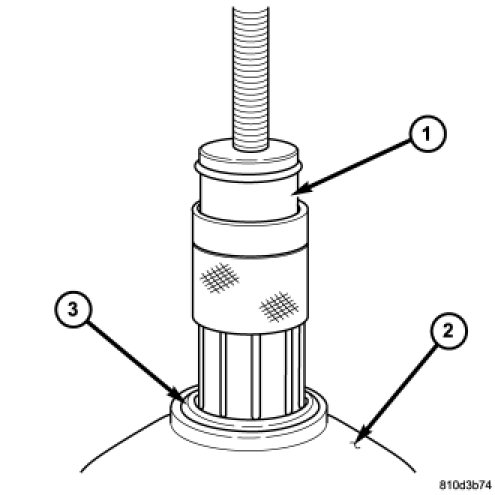 1
3
2
810d3b74