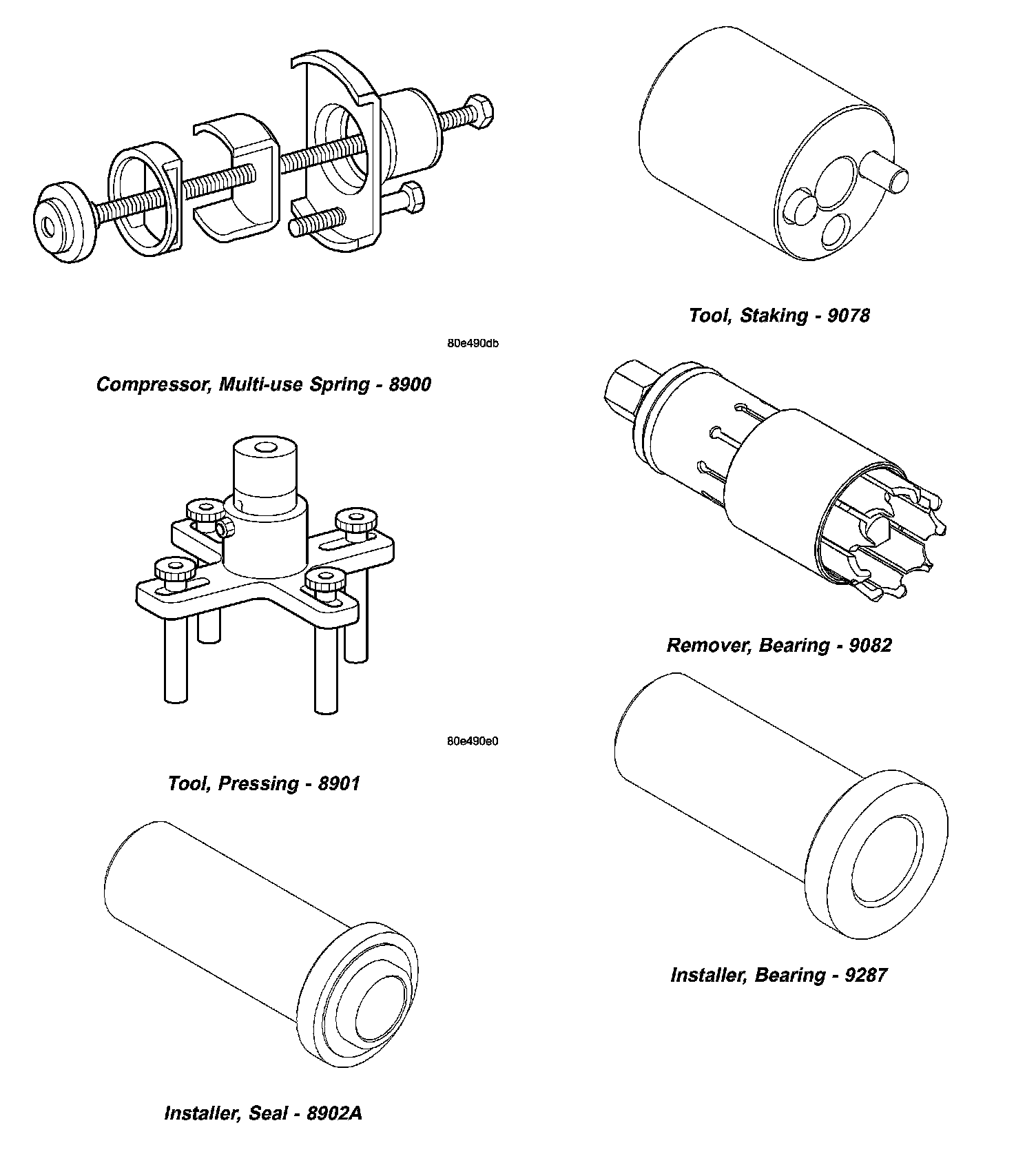 80e490db

Compressor, Multi-use Spring - 8900

80e490e0

Tool, Pressing - 8901

Installer, Seal - 8902A

Tool, Staking - 9078

Remover, Bearing - 9082

Installer, Bearing - 9287