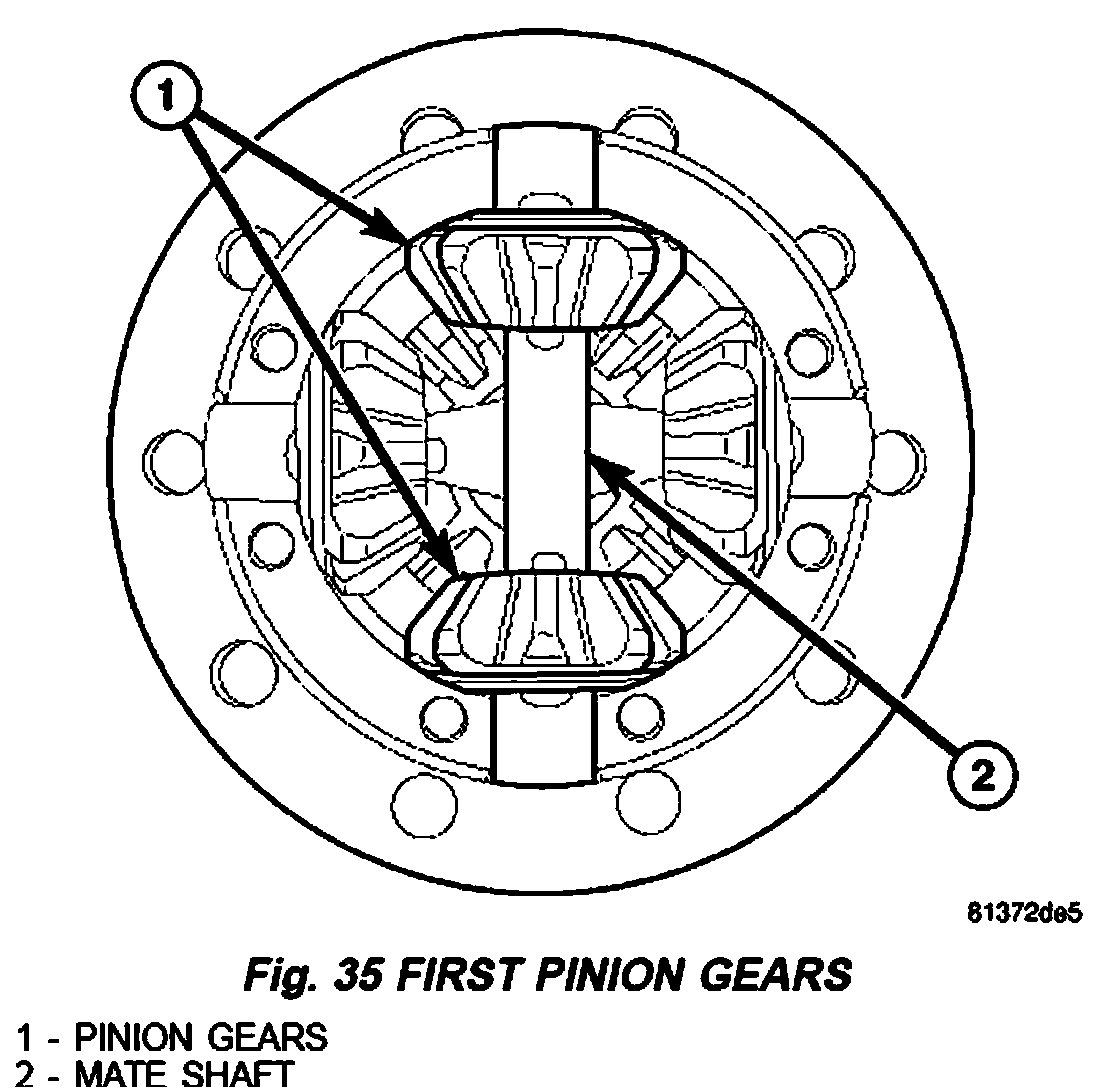 1

2

81372de5

Fig. 35 FIRST PINION GEARS

1 - PINION GEARS
2 - MATE SHAFT