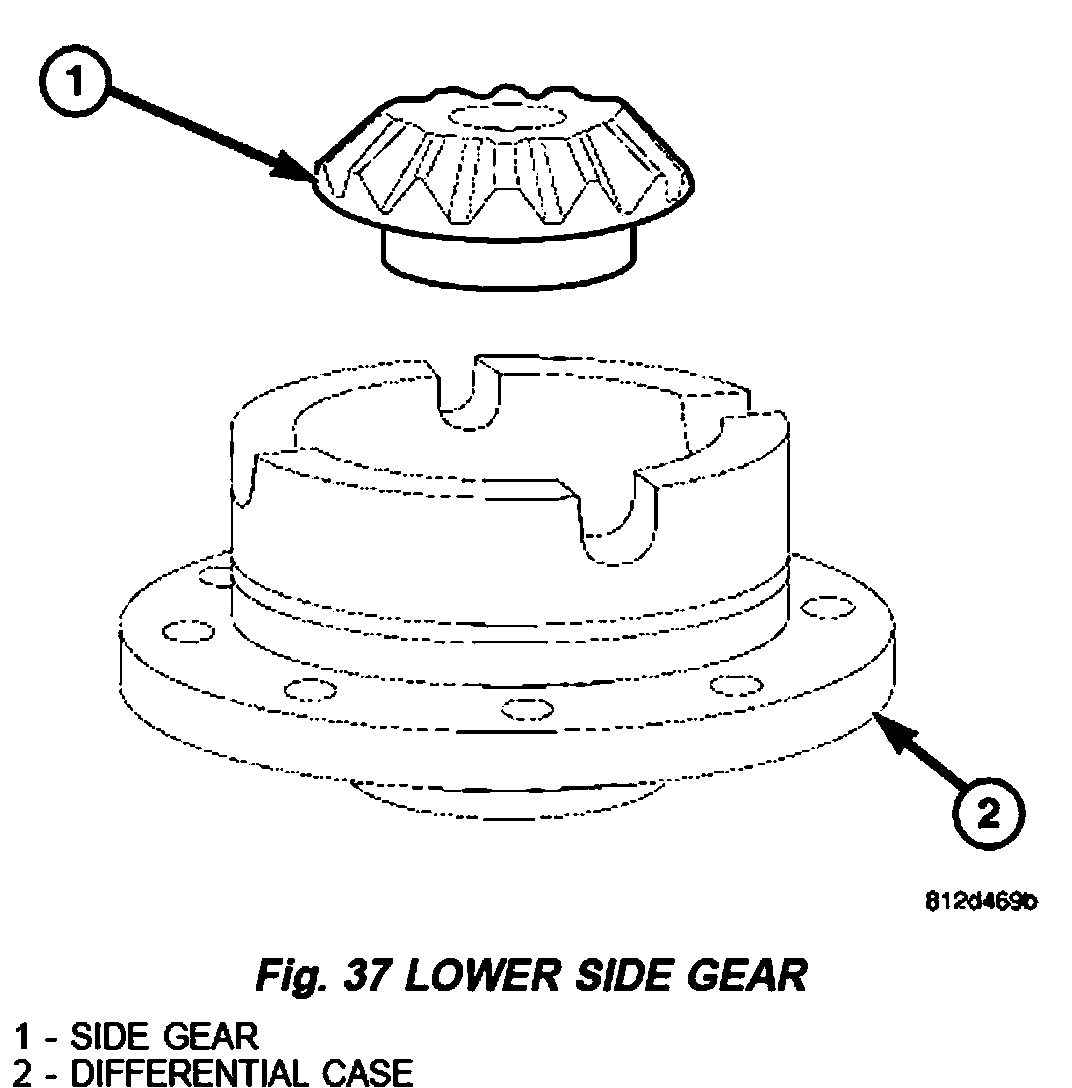 1

2

812d469b

Fig. 37 LOWER SIDE GEAR

1 - SIDE GEAR
2 - DIFFERENTIAL CASE