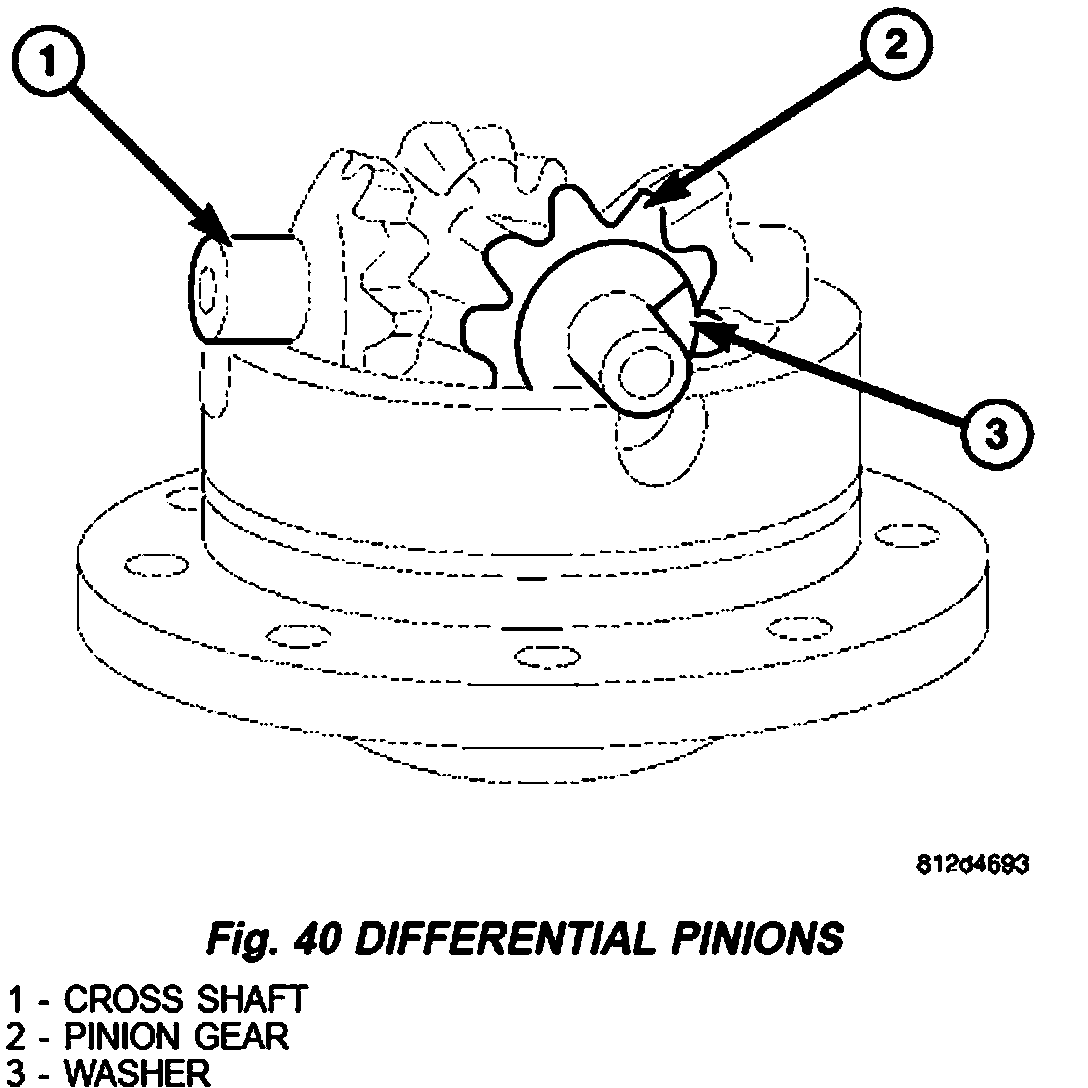 1

2

3

812d4693

Fig. 40 DIFFERENTIAL PINIONS

1 - CROSS SHAFT
2 - PINION GEAR
3 - WASHER