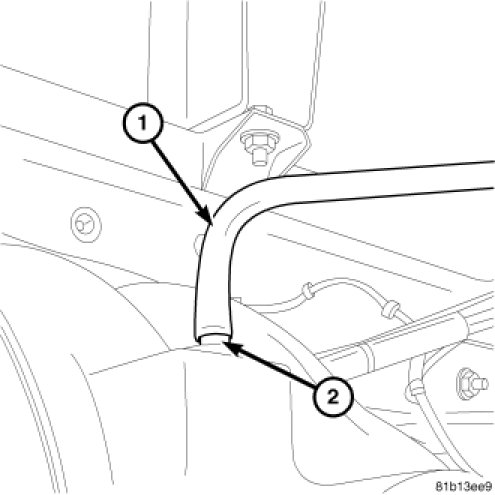 1

2

81b13ee9