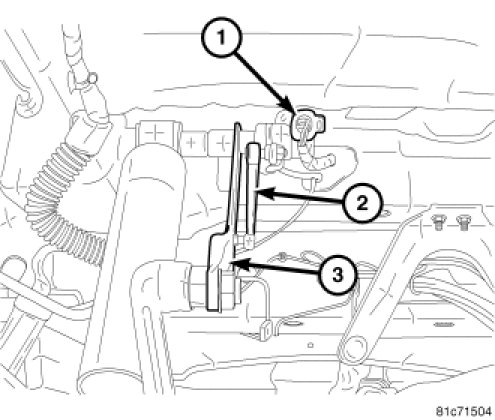 1
2
3
81c71504