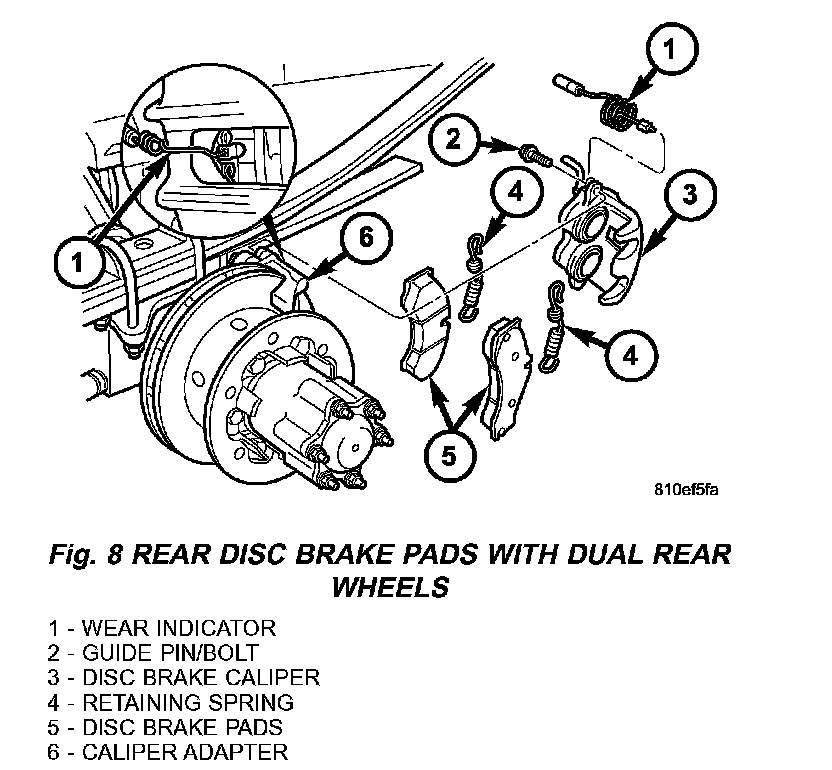 1

2

4

3

1

6

4

5

810ef5fa

Fig. 8 REAR DISC BRAKE PADS WITH DUAL REAR WHEELS

1 - WEAR INDICATOR
2 - GUIDE PIN/BOLT
3 - DISC BRAKE CALIPER
4 - RETAINING SPRING
5 - DISC BRAKE PADS
6 - CALIPER ADAPTER