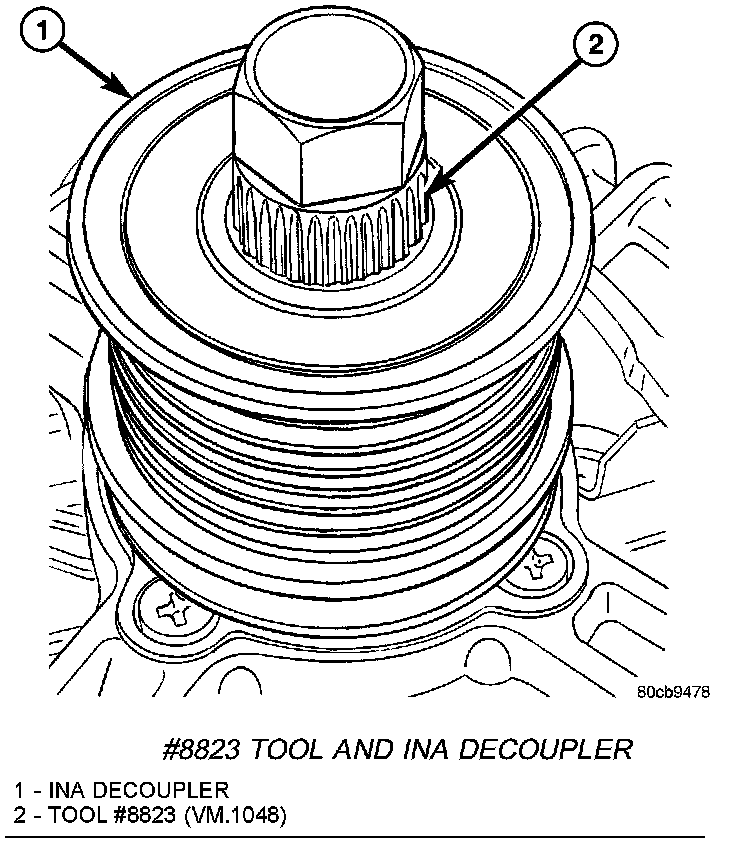 1
2
80cb9478

#8823 TOOL AND INA DECOUPLER

1 - INA DECOUPLER
2 - TOOL #8823 (VM.1048)