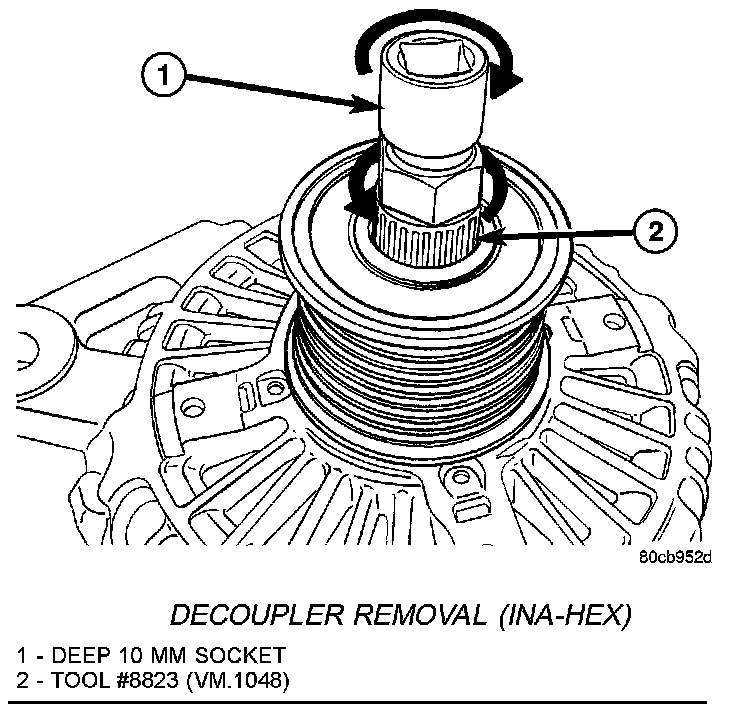 1

2

80cb952d

DECOUPLER REMOVAL (INA-HEX)

1 - DEEP 10 MM SOCKET
2 - TOOL #8823 (VM.1048)