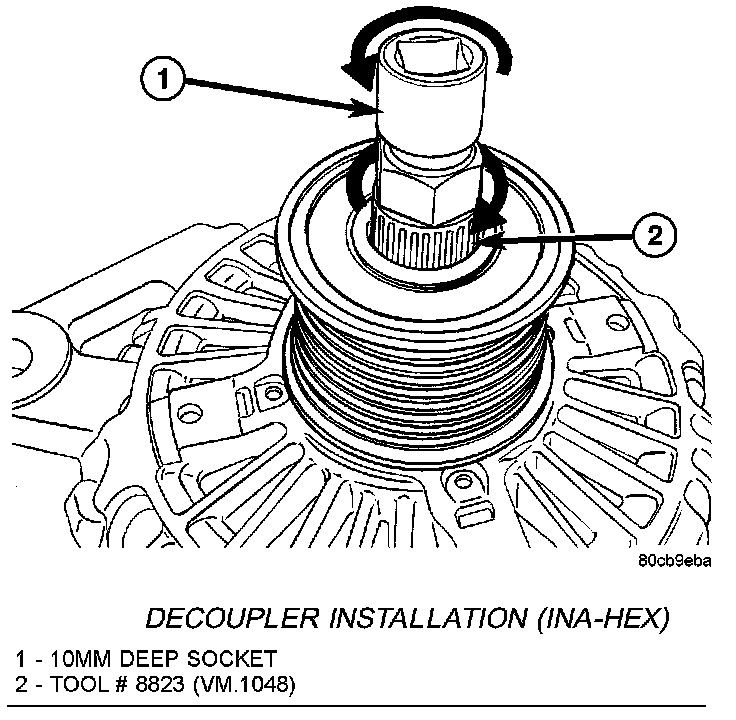 1

2

80cb9eba

DECOUPLER INSTALLATION (INA-HEX)

1 - 10MM DEEP SOCKET
2 - TOOL # 8823 (VM.1048)