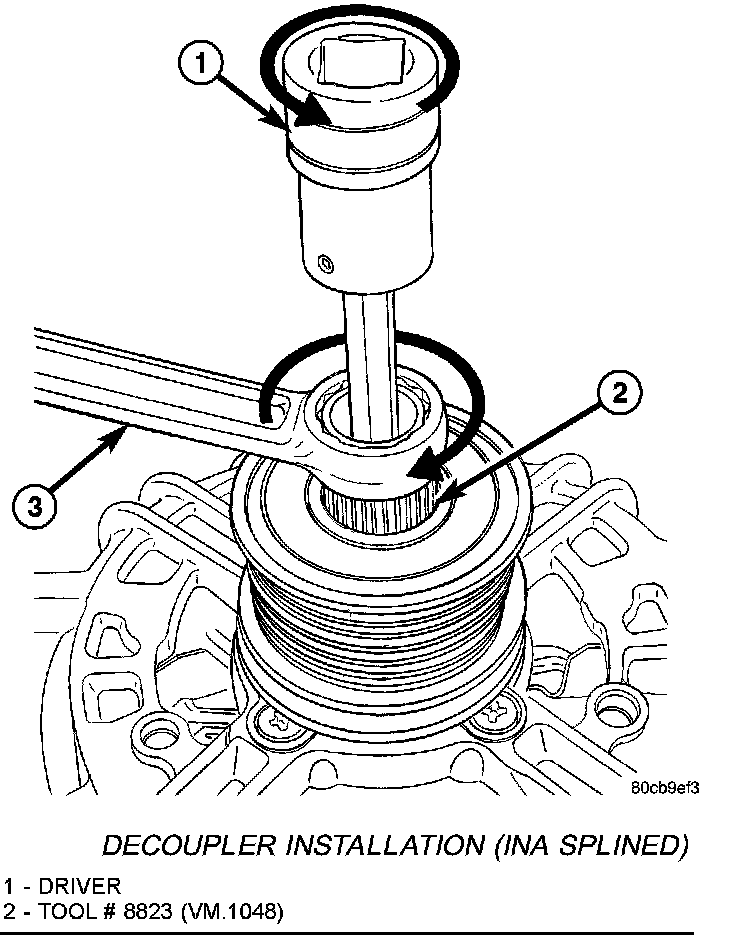 1

2

3

80cb9ef3

DECOUPLER INSTALLATION (INA SPLINED)

1 - DRIVER
2 - TOOL # 8823 (VM.1048)