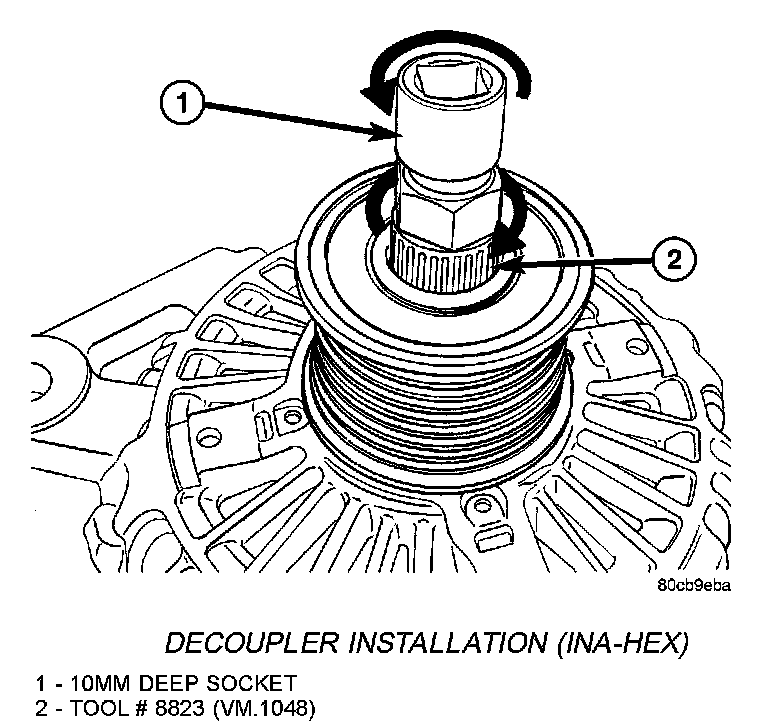 1

2

80cb9eba

DECOUPLER INSTALLATION (INA-HEX)

1 - 10MM DEEP SOCKET
2 - TOOL # 8823 (VM.1048)