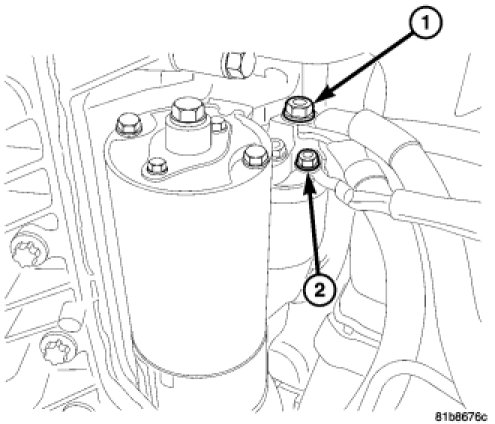 1

2

81b8676c