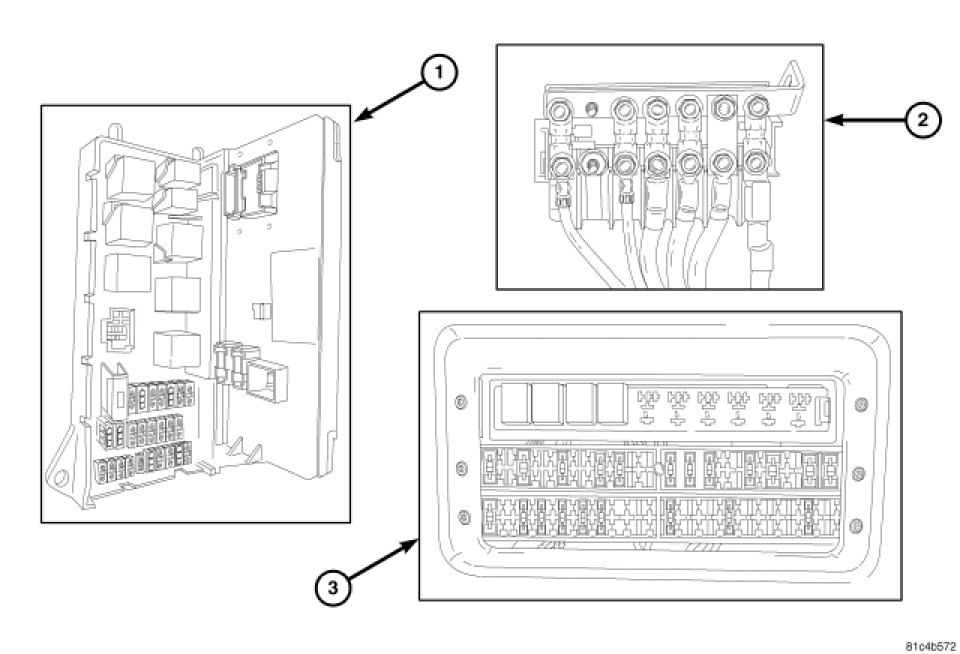 1

2

3

81c4b572