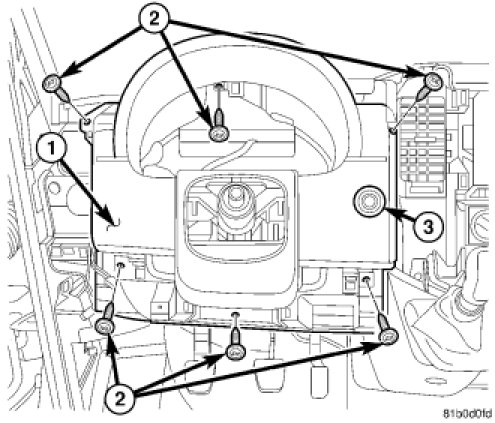 2
1
3
2
81b0d0fd