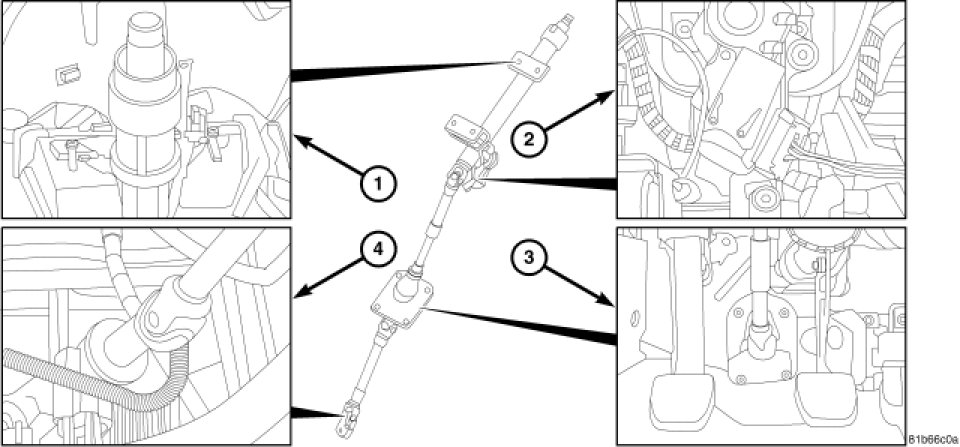 1
2
4
3
81b66c0a