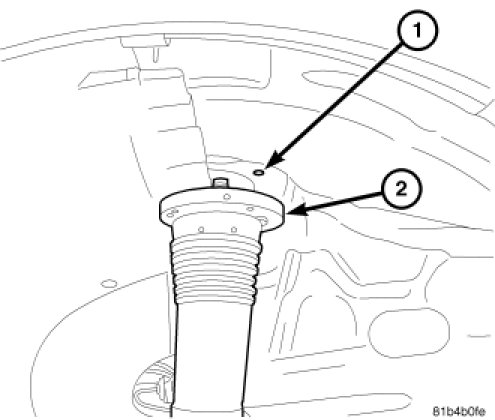 1
2
81b4b0fe