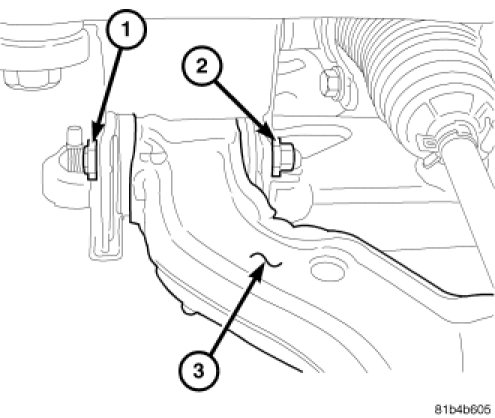 1

2

3

81b4b605