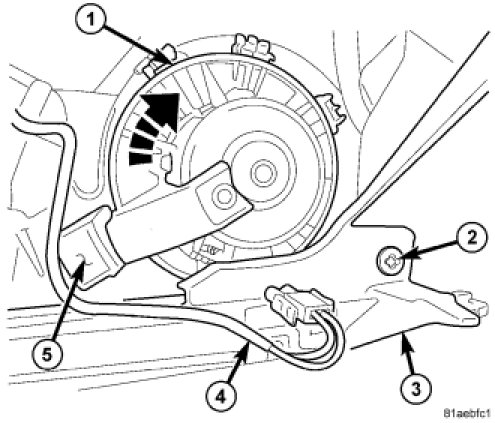 1
2
5
4
3
81aebfc1