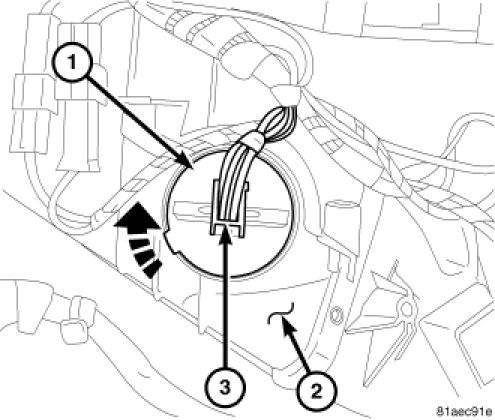 1

3

2

81aec91e