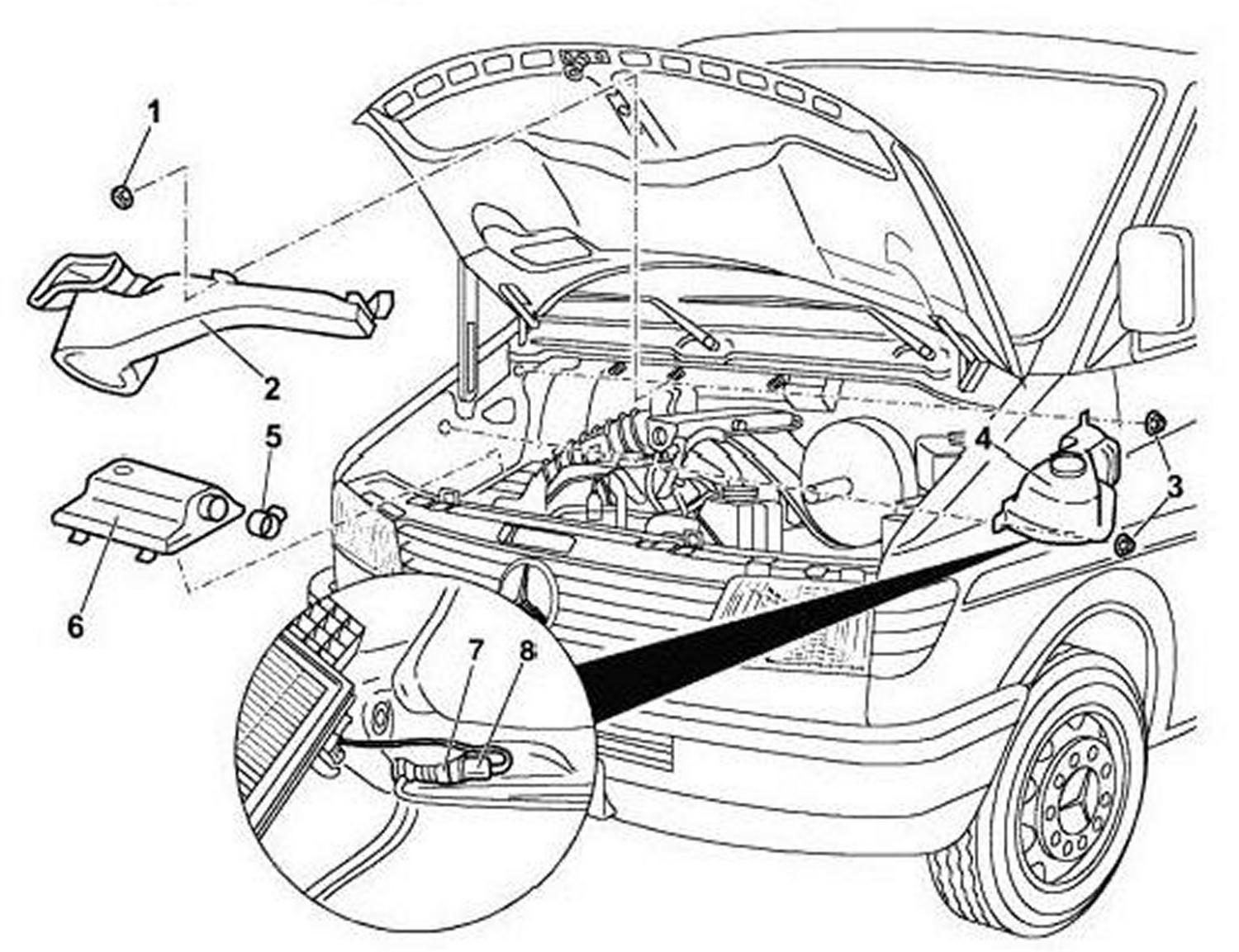 1
2
5
6
4
3
7
8