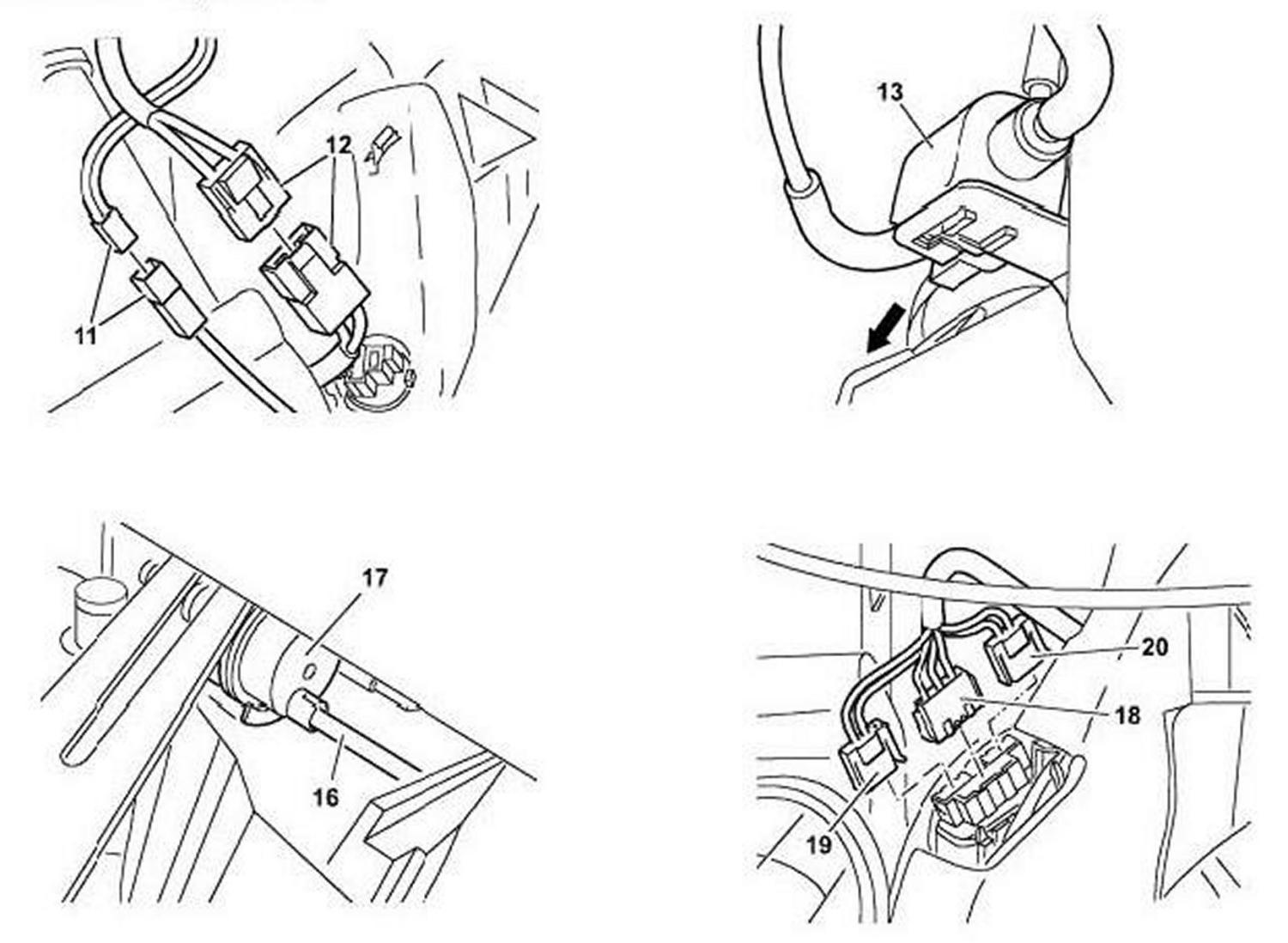 12
11
13
17
16
20
18
19