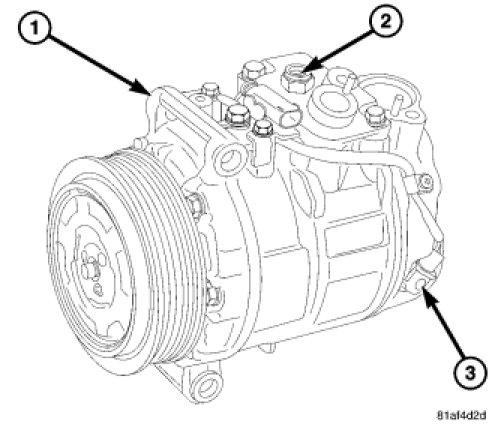 1
2
3
81af4d2d