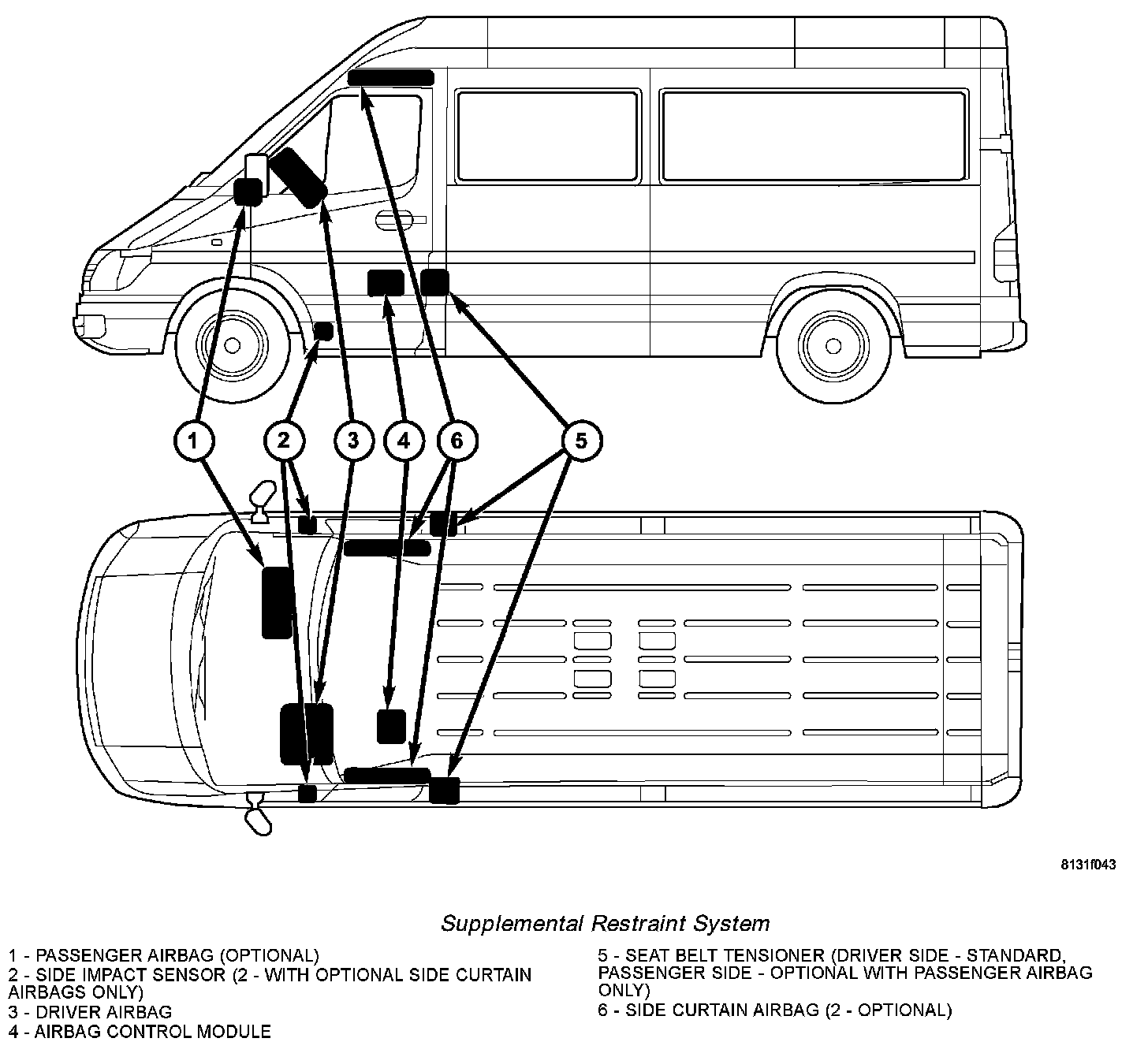 1

2

3

4

6

5

8131f043

Supplemental Restraint System

1 - PASSENGER AIRBAG (OPTIONAL)
2 - SIDE IMPACT SENSOR (2 - WITH OPTIONAL SIDE CURTAIN AIRBAGS ONLY)
3 - DRIVER AIRBAG
4 - AIRBAG CONTROL MODULE

5 - SEAT BELT TENSIONER (DRIVER SIDE - STANDARD, PASSENGER SIDE - OPTIONAL WITH PASSENGER AIRBAG ONLY)
6 - SIDE CURTAIN AIRBAG (2 - OPTIONAL)