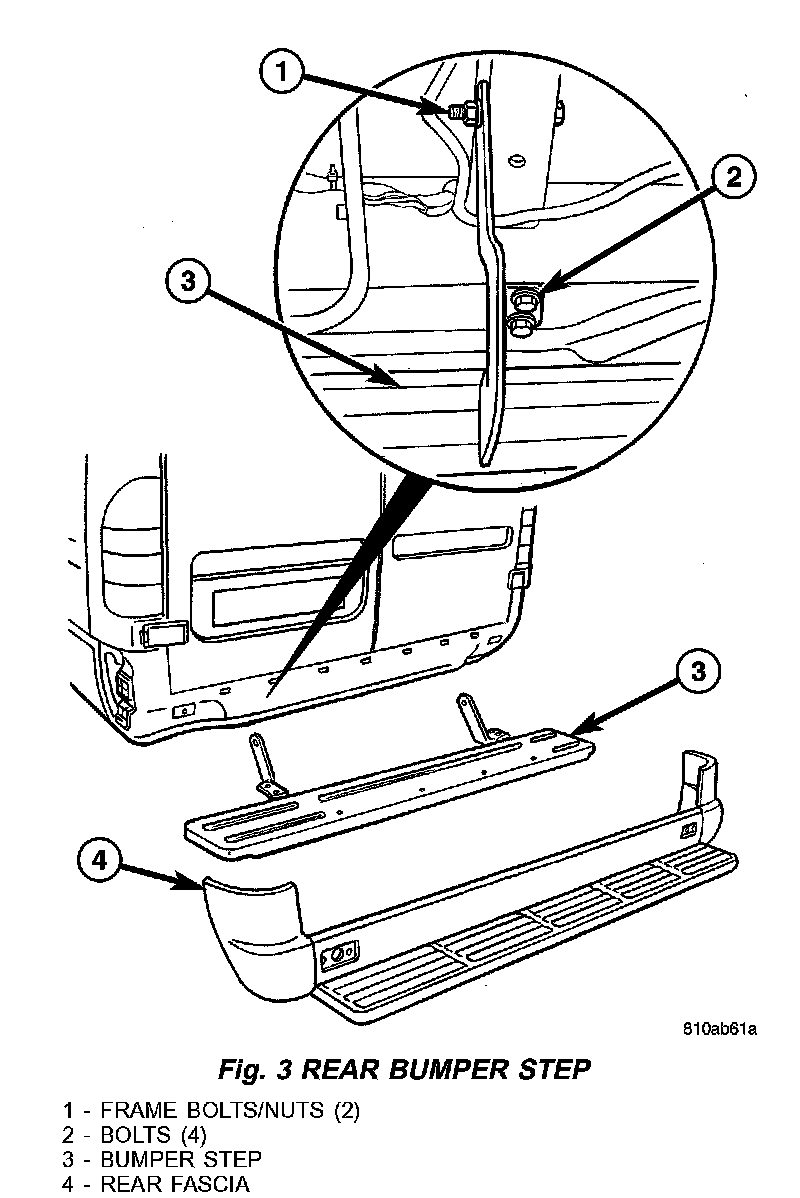 1

2

3

3

4

810ab61a

Fig. 3 REAR BUMPER STEP

1 - FRAME BOLTS/NUTS (2)
2 - BOLTS (4)
3 - BUMPER STEP
4 - REAR FASCIA