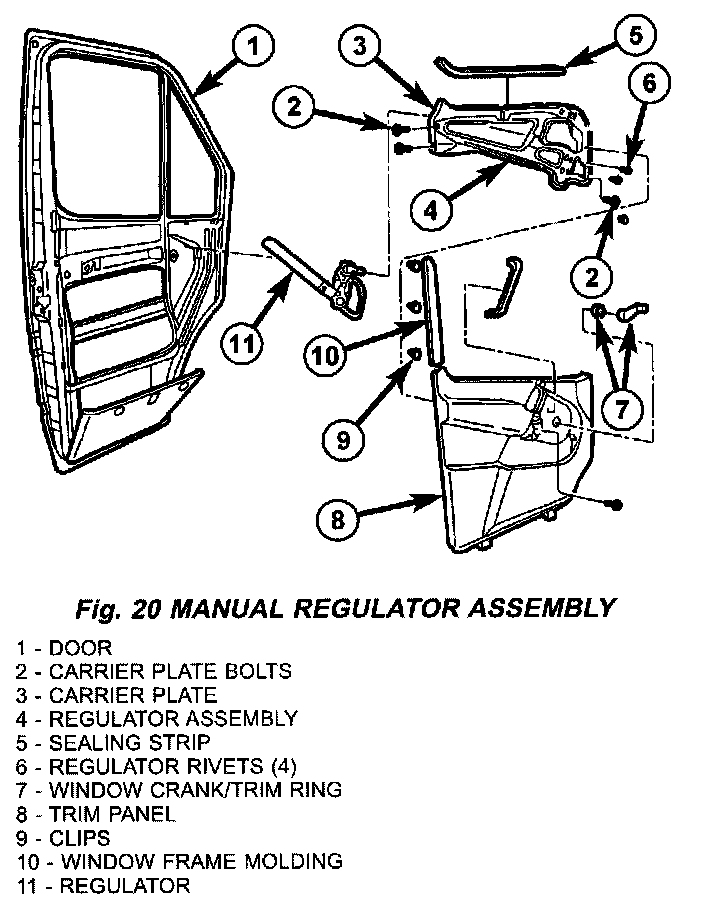 1
3
5
2
6
4
2
11
10
7
9
8

Fig. 20 MANUAL REGULATOR ASSEMBLY

1 - DOOR
2 - CARRIER PLATE BOLTS
3 - CARRIER PLATE
4 - REGULATOR ASSEMBLY
5 - SEALING STRIP
6 - REGULATOR RIVETS (4)
7 - WINDOW CRANK/TRIM RING
8 - TRIM PANEL
9 - CLIPS
10 - WINDOW FRAME MOLDING
11 - REGULATOR